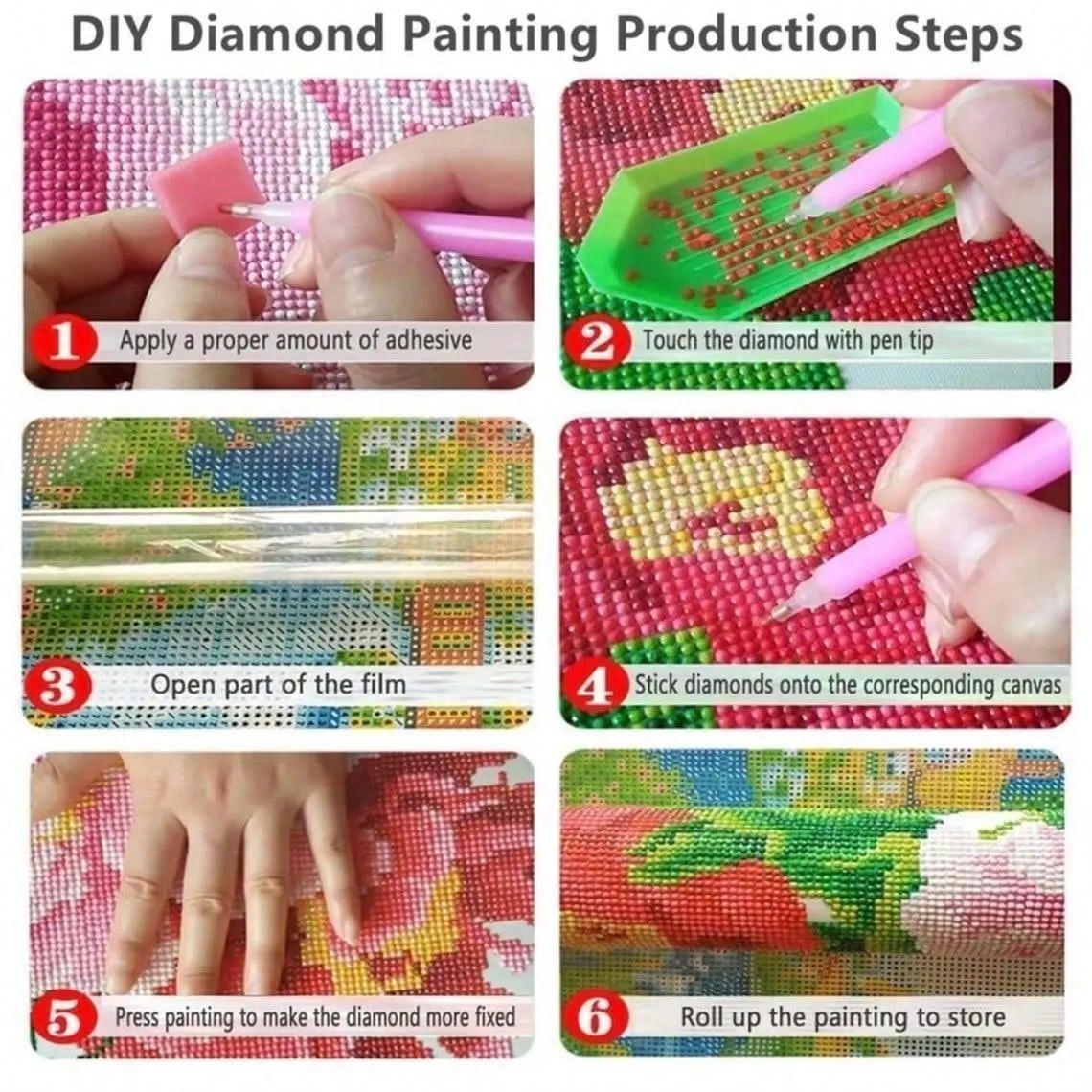 DIY Diamond Painting Production Steps

1 Apply a proper amount of adhesive

2 Touch the diamond with pen tip

3 Open part of the film

4 Stick diamonds onto the corresponding canvas

5 Press painting to make the diamond more fixed

6 Roll up the painting to store