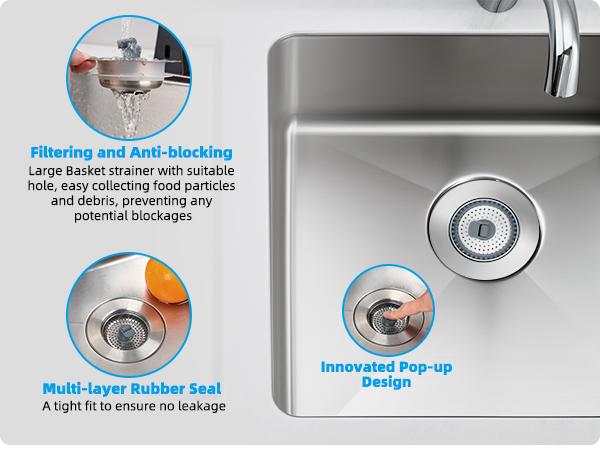 Filtering and Anti-blocking
Large Basket strainer with suitable hole, easy collecting food particles and debris, preventing any potential blockages

Multi-layer Rubber Seal
A tight fit to ensure no leakage

Innovated Pop-up Design