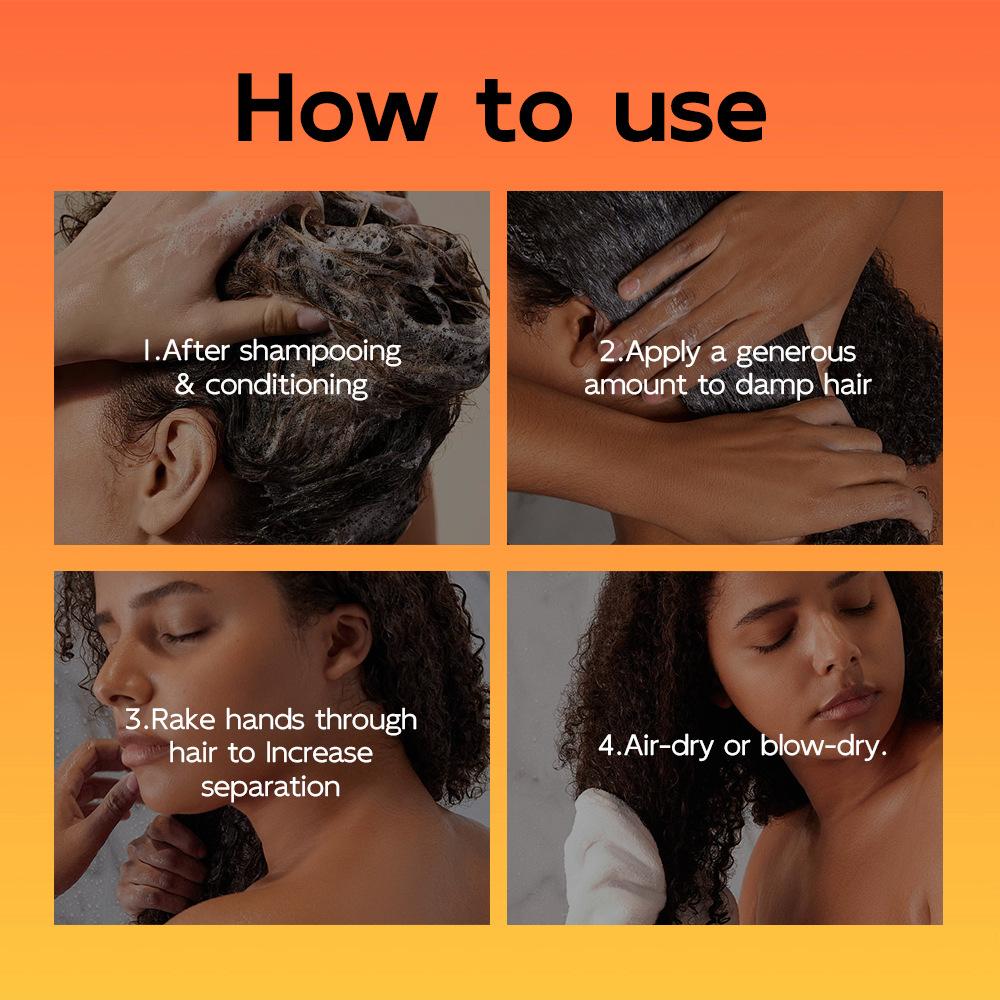 How to use

1.After shampooing & conditioning

2.Apply a generous amount to damp hair

3.Rake hands through hair to Increase separation

4.Air-dry or blow-dry.