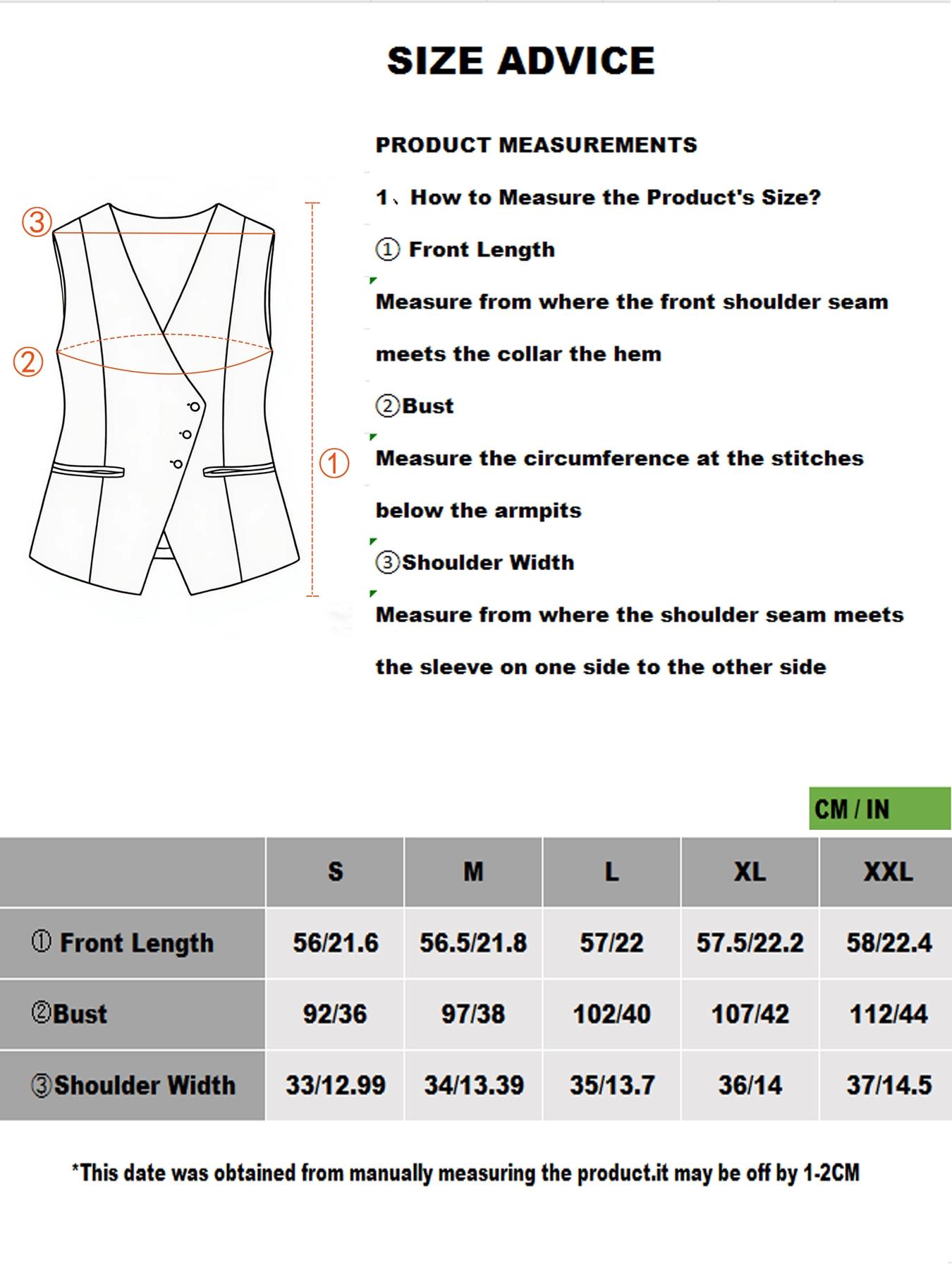 SIZE ADVICE

③

②

①

PRODUCT MEASUREMENTS

1、How to Measure the Product's Size?

① Front Length

Measure from where the front shoulder seam meets the collar the hem

②Bust

Measure the circumference at the stitches below the armpits

③Shoulder Width

Measure from where the shoulder seam meets the sleeve on one side to the other side

CM / IN

| | S | M | L | XL | XXL |
|---|---|---|---|---|---|
| ① Front Length | 56/21.6 | 56.5/21.8 | 57/22 | 57.5/22.2 | 58/22.4 |
| ②Bust | 92/36 | 97/38 | 102/40 | 107/42 | 112/44 |
| ③Shoulder Width | 33/12.99 | 34/13.39 | 35/13.7 | 36/14 | 37/14.5 |

*This date was obtained from manually measuring the product.it may be off by 1-2CM