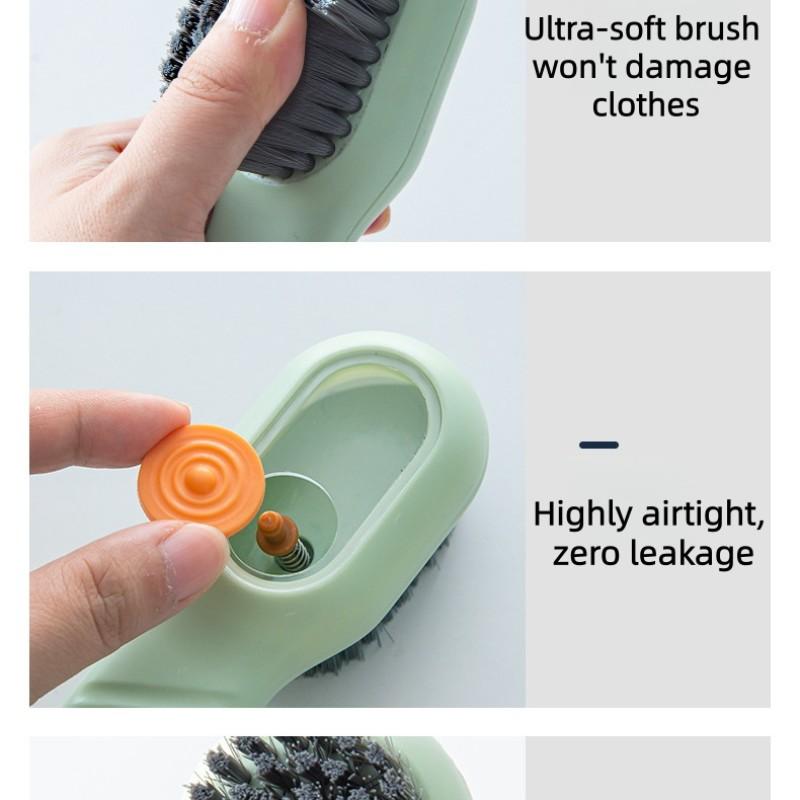 Ultra-soft brush won't damage clothes

Highly airtight, zero leakage