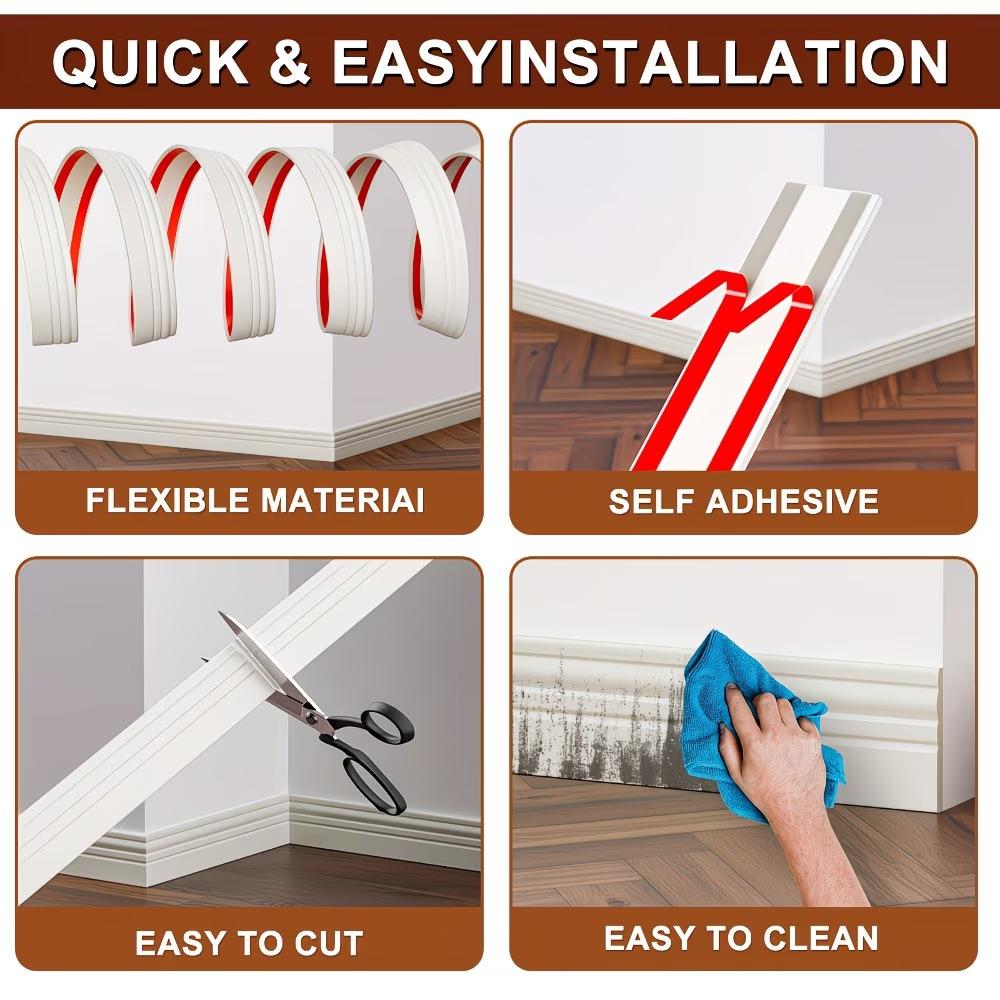 QUICK & EASYINSTALLATION

FLEXIBLE MATERIAI

SELF ADHESIVE

EASY TO CUT

EASY TO CLEAN