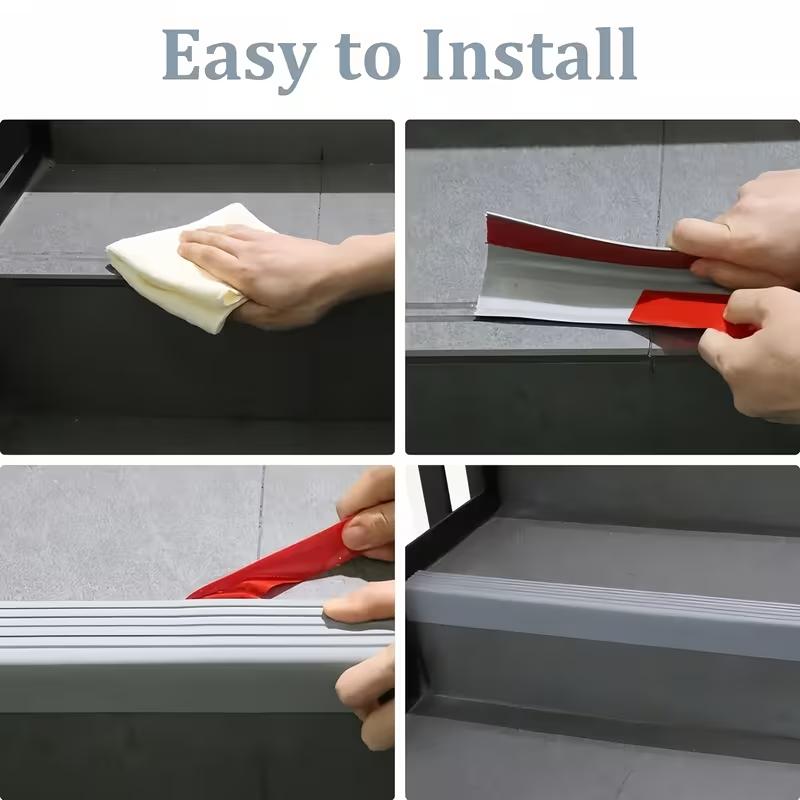 Easy to Install