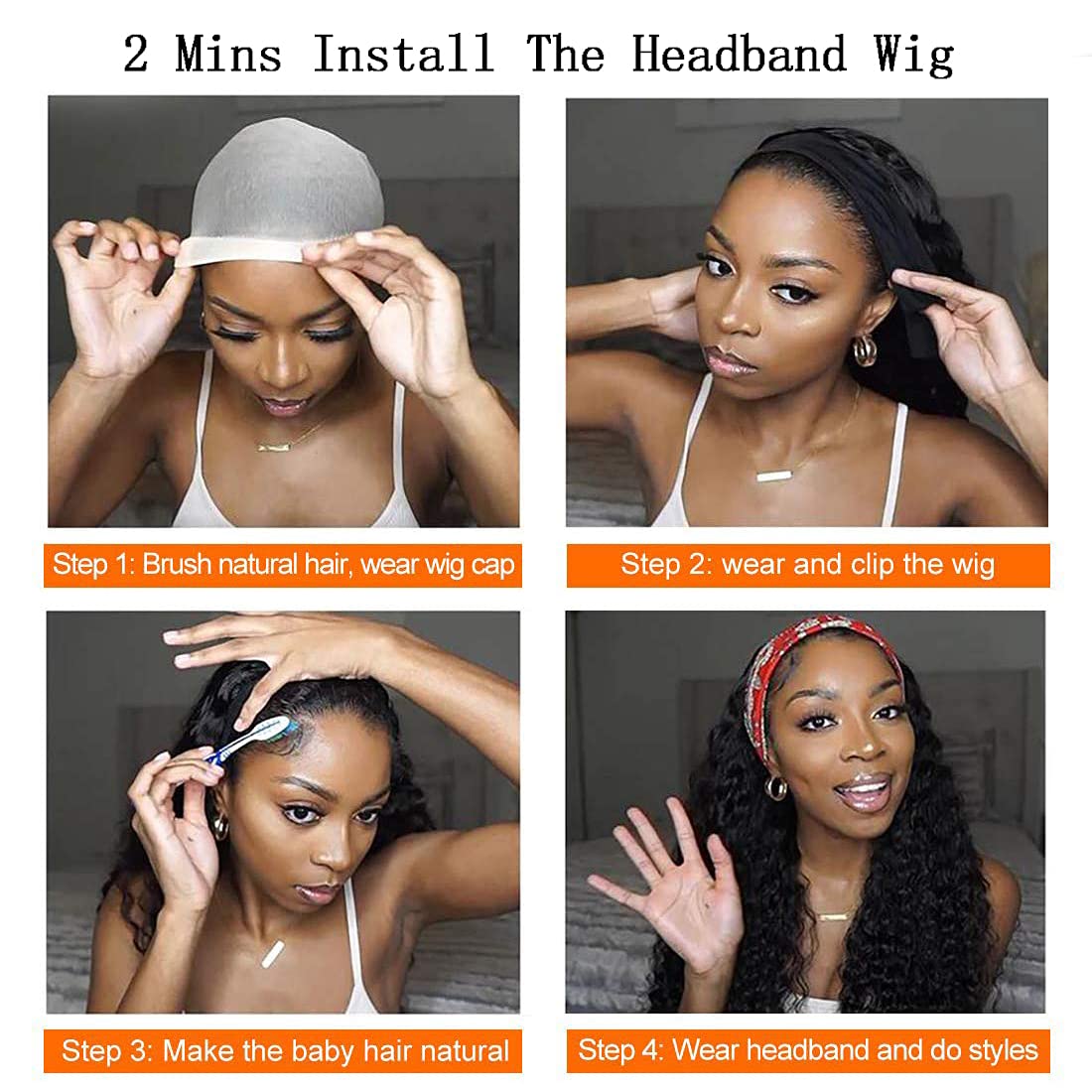 2 Mins Install The Headband Wig

Step 1: Brush natural hair, wear wig cap

Step 2: wear and clip the wig

Step 3: Make the baby hair natural

Step 4: Wear headband and do styles