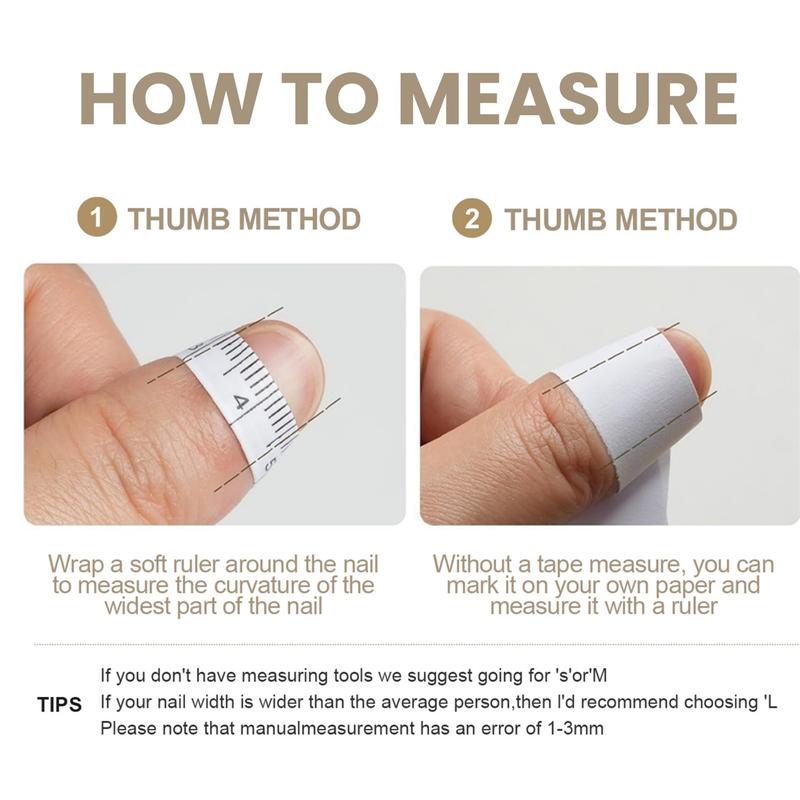 HOW TO MEASURE

1 THUMB METHOD

4
5

Wrap a soft ruler around the nail to measure the curvature of the widest part of the nail

2 THUMB METHOD

Without a tape measure, you can mark it on your own paper and measure it with a ruler

TIPS
If you don't have measuring tools we suggest going for 's'or'M
If your nail width is wider than the average person,then I'd recommend choosing 'L
Please note that manualmeasurement has an error of 1-3mm