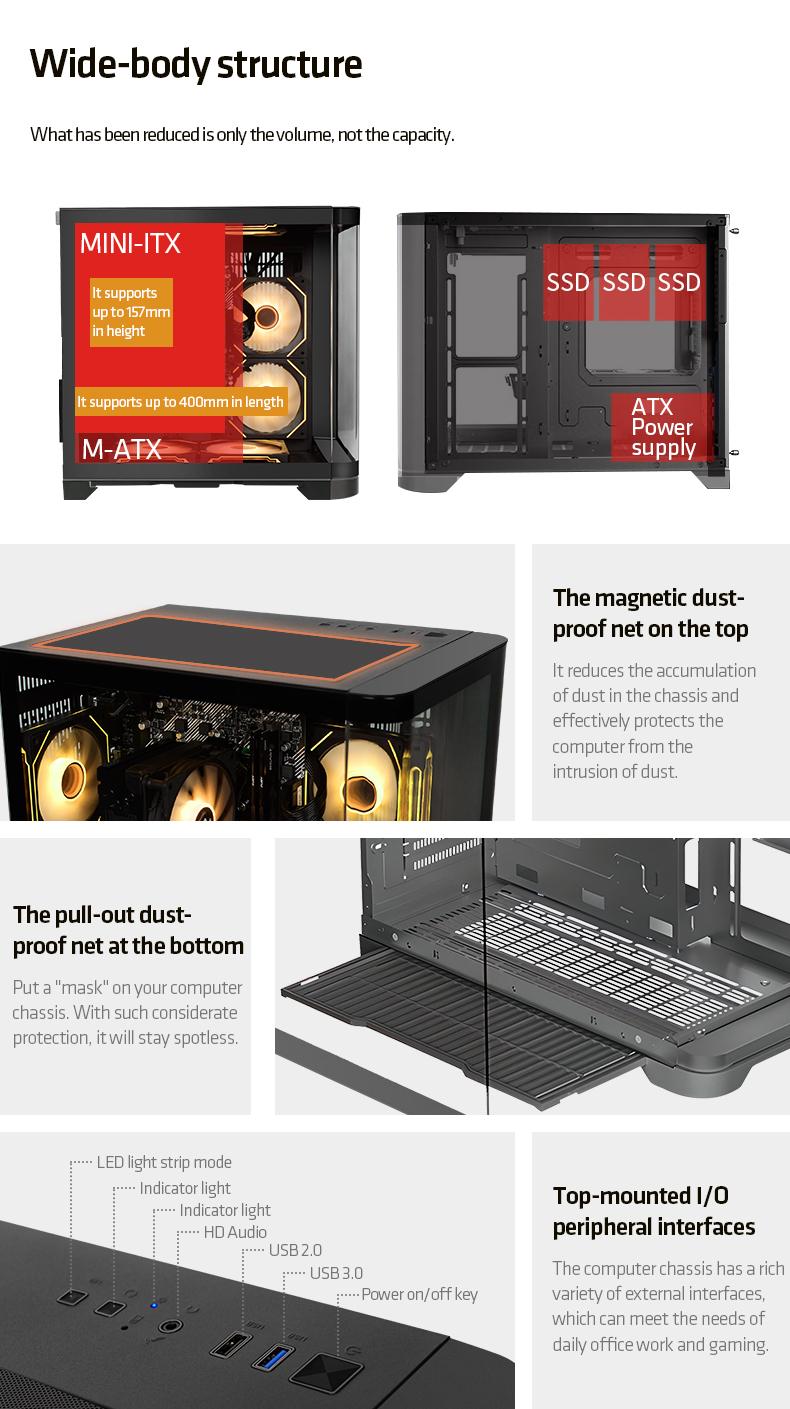 Wide-body structure

What has been reduced is only the volume, not the capacity.

MINI-ITX

It supports up to 157mm in height

It supports up to 400mm in length

M-ATX

SSD SSD SSD

ATX Power supply

The magnetic dust-proof net on the top

It reduces the accumulation of dust in the chassis and effectively protects the computer from the intrusion of dust.

The pull-out dust-proof net at the bottom

Put a "mask" on your computer chassis. With such considerate protection, it will stay spotless.

LED light strip mode
Indicator light
Indicator light
HD Audio
USB 2.0
USB 3.0
Power on/off key

Top-mounted I/O peripheral interfaces

The computer chassis has a rich variety of external interfaces, which can meet the needs of daily office work and gaming.