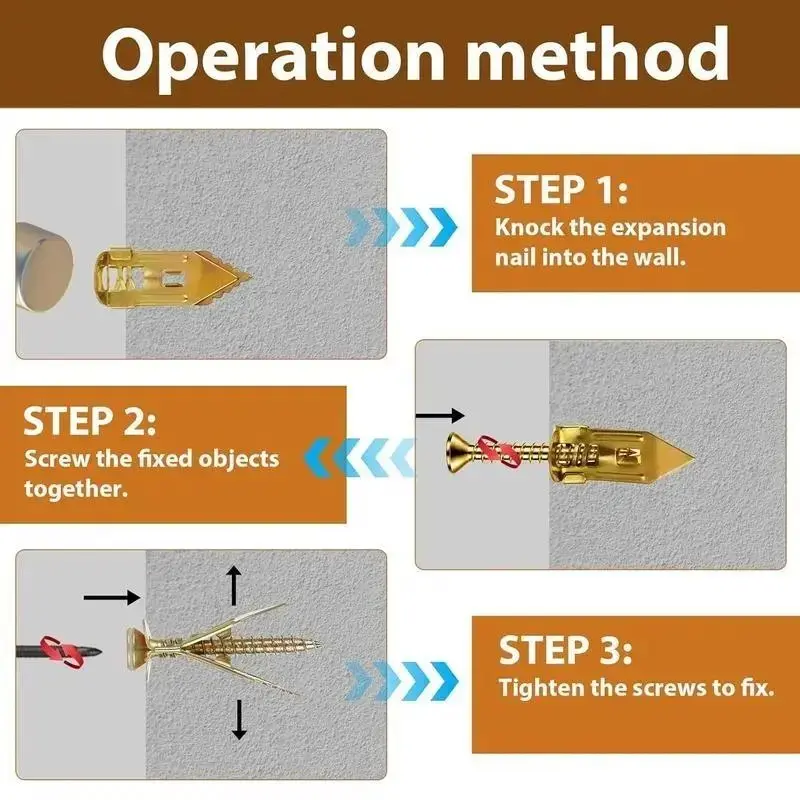 Operation method

STEP 1:
Knock the expansion nail into the wall.

STEP 2:
Screw the fixed objects together.

STEP 3:
Tighten the screws to fix.