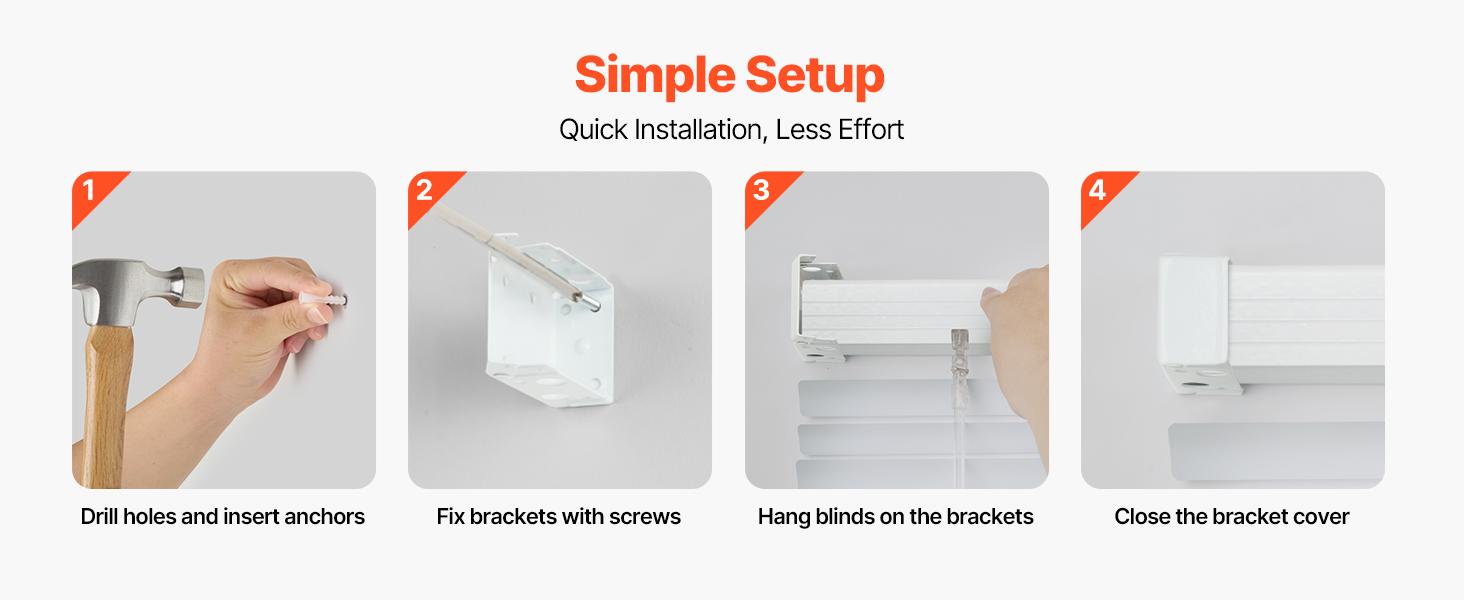 Simple Setup

Quick Installation, Less Effort

1

Drill holes and insert anchors

2

Fix brackets with screws

3

Hang blinds on the brackets

4

Close the bracket cover