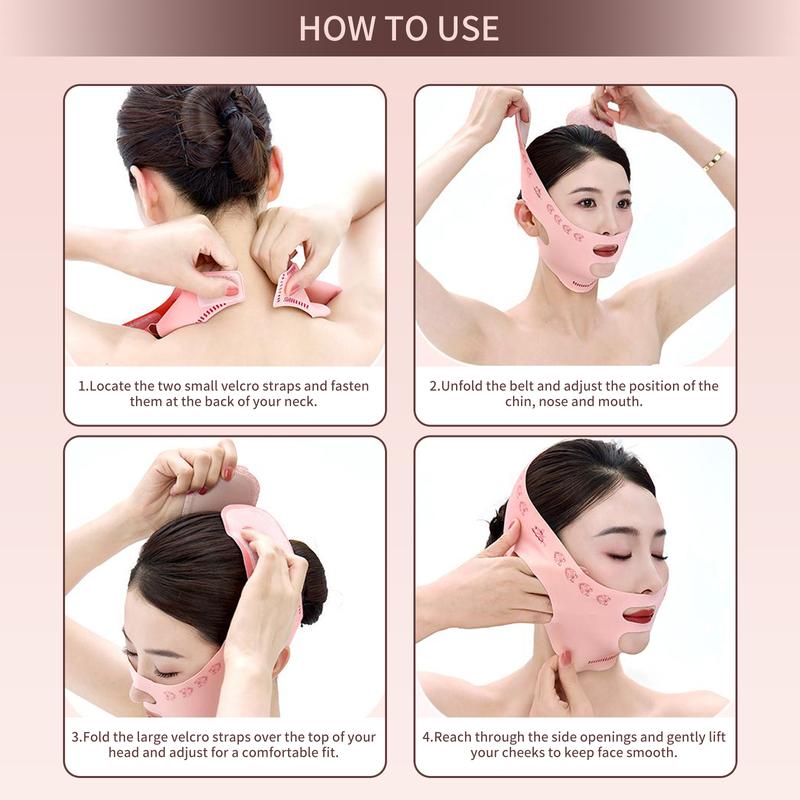 HOW TO USE

1.Locate the two small velcro straps and fasten them at the back of your neck.

2.Unfold the belt and adjust the position of the chin, nose and mouth.

3.Fold the large velcro straps over the top of your head and adjust for a comfortable fit.

4.Reach through the side openings and gently lift your cheeks to keep face smooth.