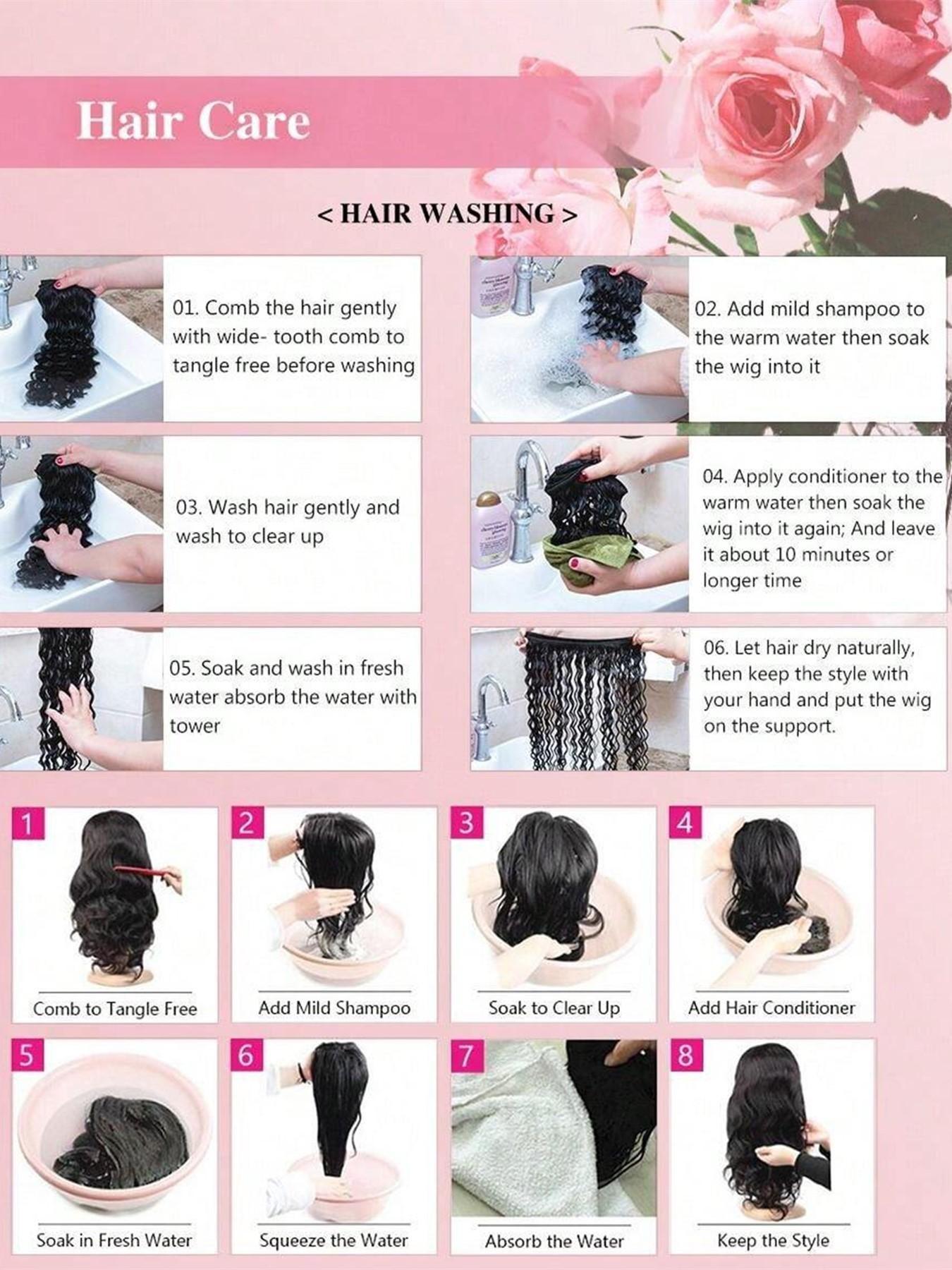 Hair Care

< HAIR WASHING >

01. Comb the hair gently with wide- tooth comb to tangle free before washing

02. Add mild shampoo to the warm water then soak the wig into it

03. Wash hair gently and wash to clear up

04. Apply conditioner to the warm water then soak the wig into it again; And leave it about 10 minutes or longer time

05. Soak and wash in fresh water absorb the water with tower

06. Let hair dry naturally, then keep the style with your hand and put the wig on the support.

1 Comb to Tangle Free

2 Add Mild Shampoo

3 Soak to Clear Up

4 Add Hair Conditioner

5 Soak in Fresh Water

6 Squeeze the Water

7 Absorb the Water

8 Keep the Style