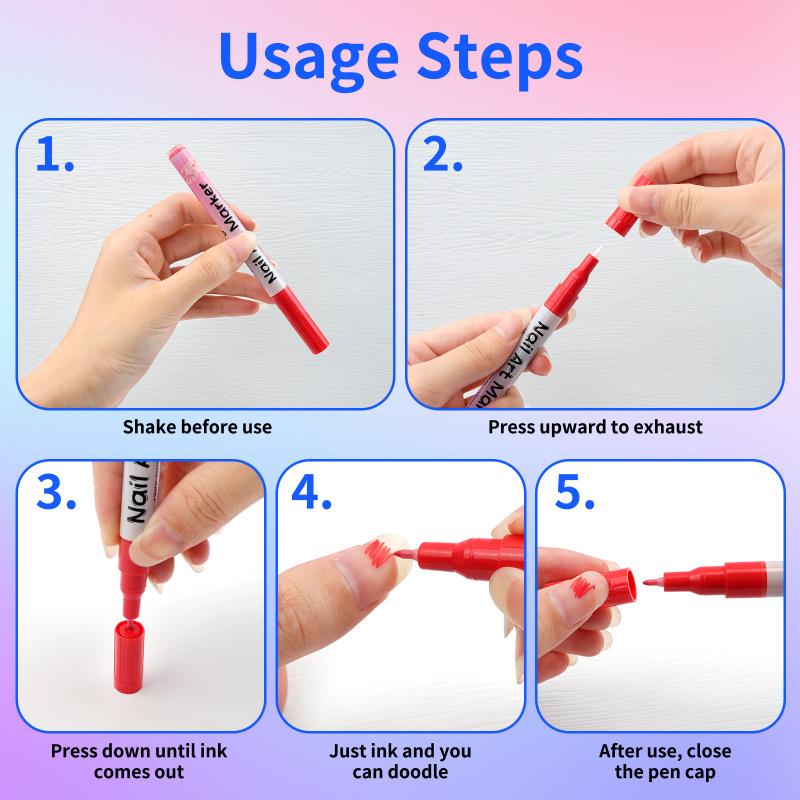 Usage Steps

1.

Nail Marker

Shake before use

2.

Nail Art Mar

Press upward to exhaust

3.

Nail A

Press down until ink comes out

4.

Just ink and you can doodle

5.

After use, close the pen cap