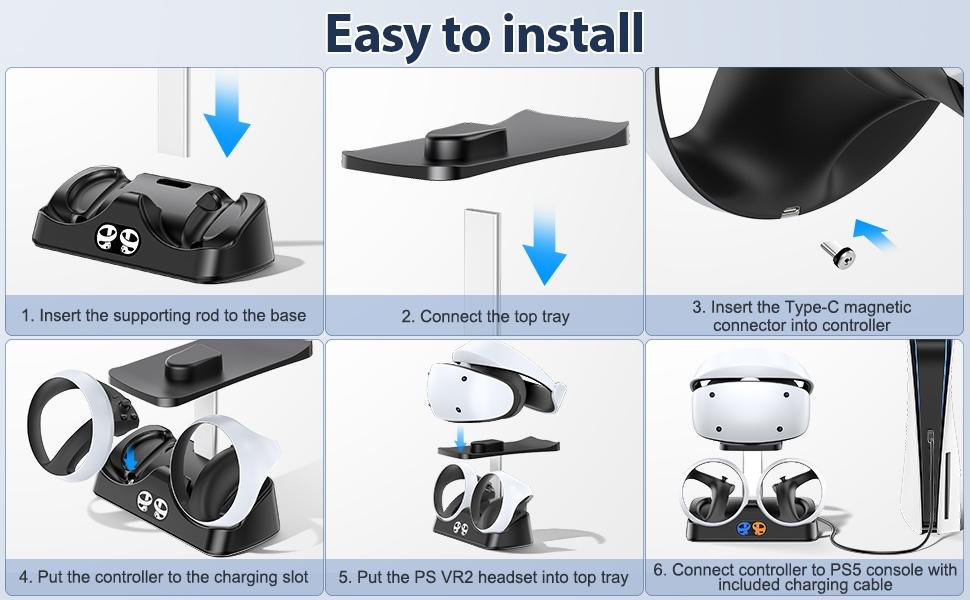 Easy to install

1. Insert the supporting rod to the base

2. Connect the top tray

3. Insert the Type-C magnetic connector into controller

4. Put the controller to the charging slot

5. Put the PS VR2 headset into top tray

6. Connect controller to PS5 console with included charging cable