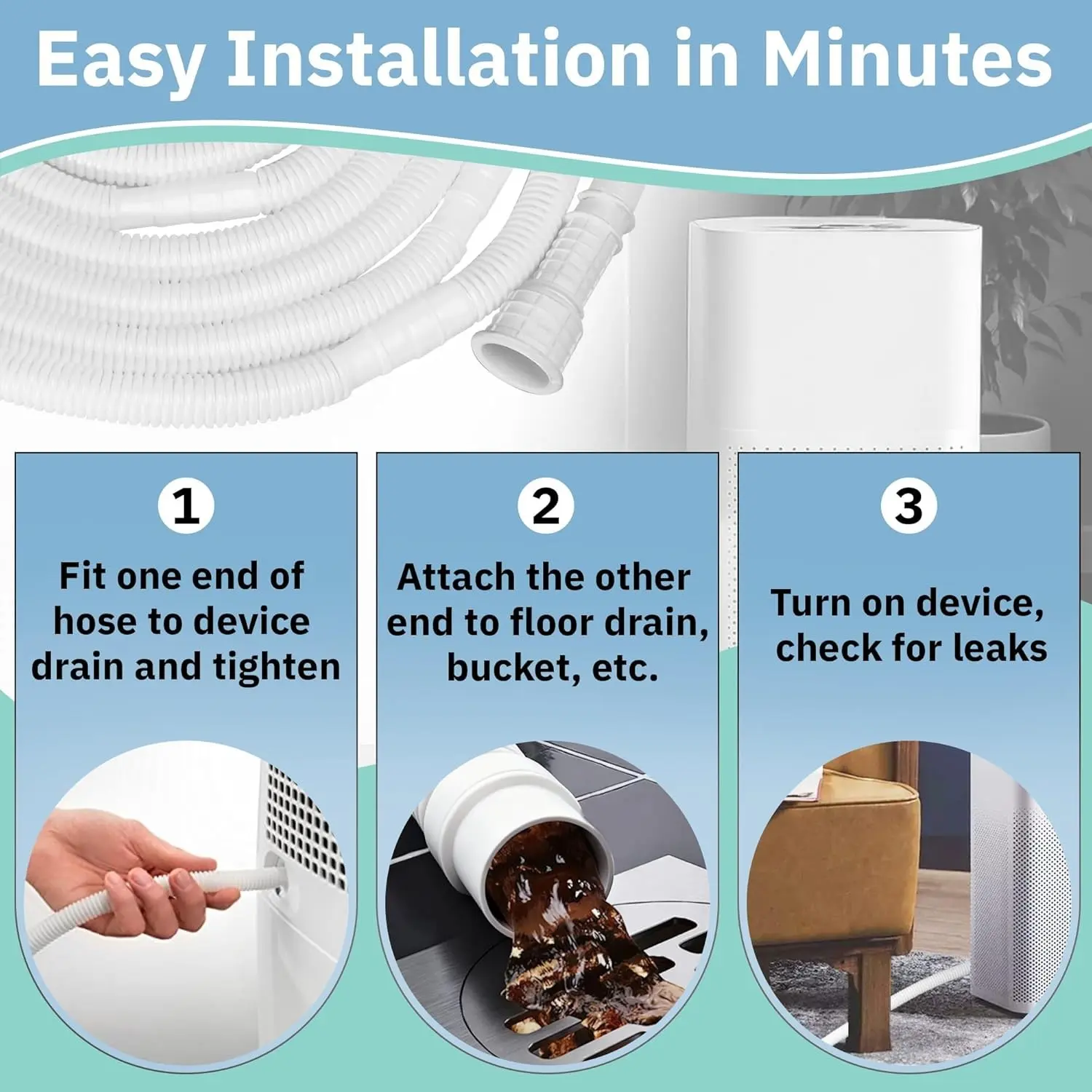 Easy Installation in Minutes

1

Fit one end of hose to device drain and tighten

2

Attach the other end to floor drain, bucket, etc.

3

Turn on device, check for leaks