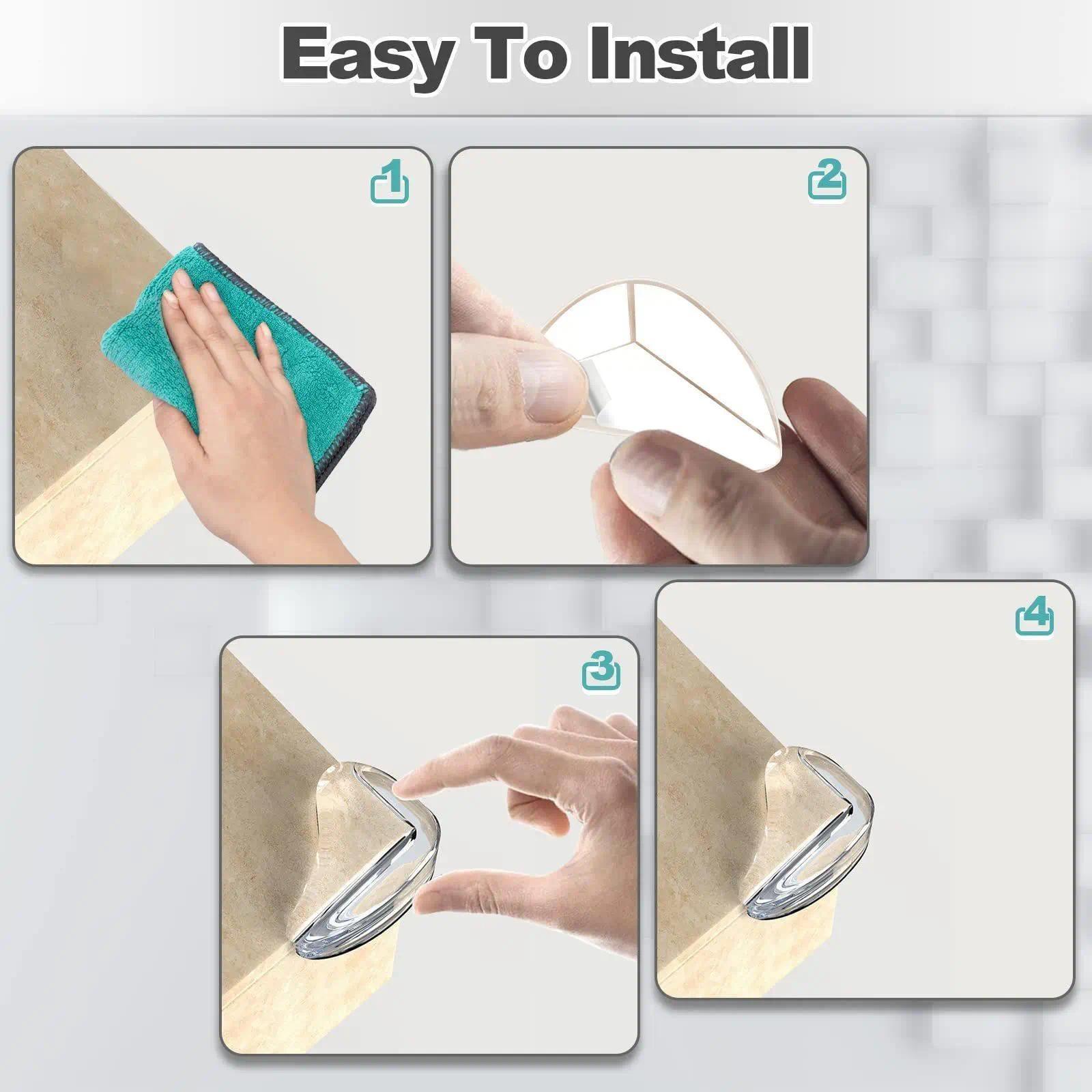 Easy To Install

1

2

3

4