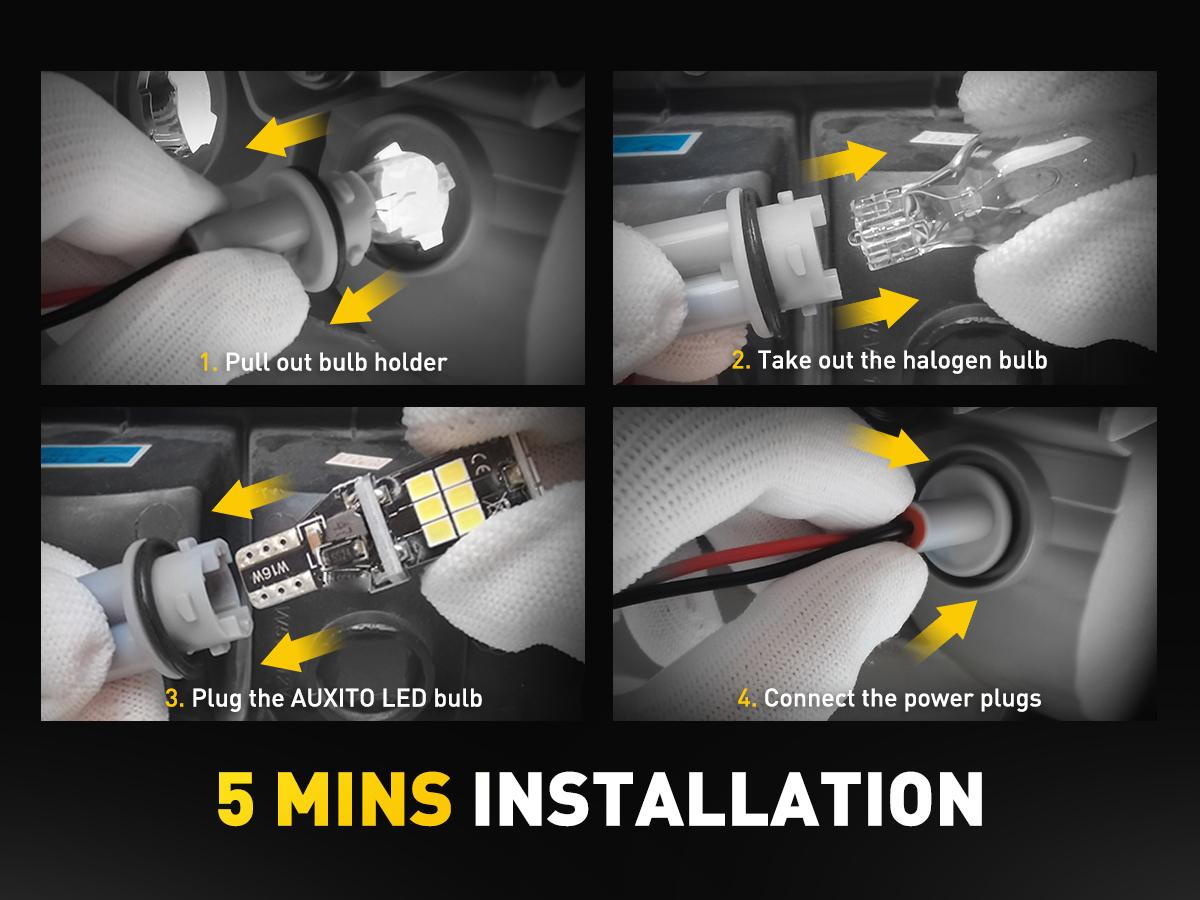 1. Pull out bulb holder

2. Take out the halogen bulb

W16W

3. Plug the AUXITO LED bulb

4. Connect the power plugs

5 MINS INSTALLATION