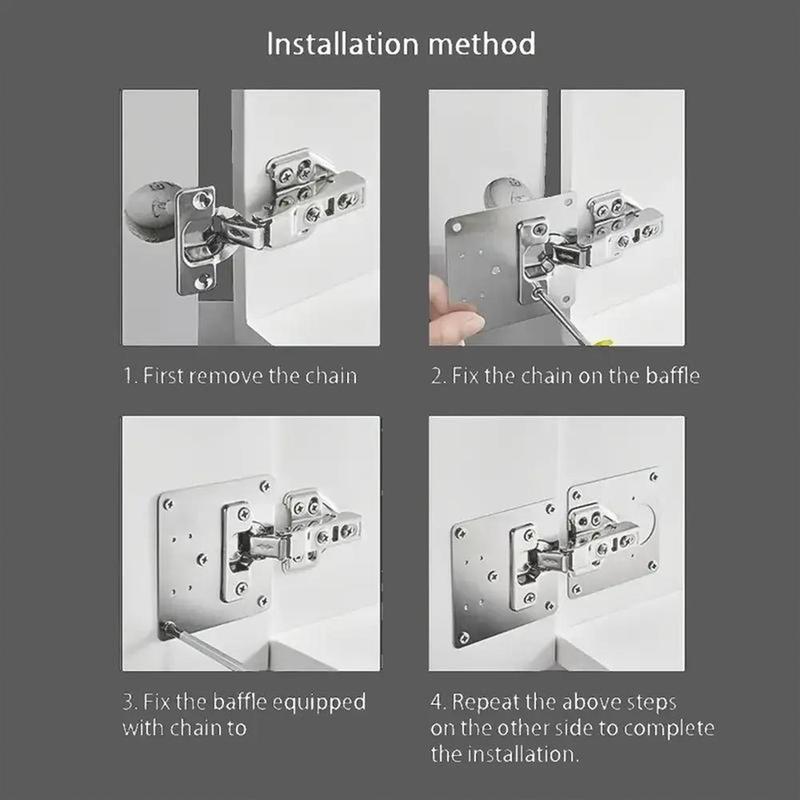 Installation method

1. First remove the chain

2. Fix the chain on the baffle

3. Fix the baffle equipped with chain to

4. Repeat the above steps on the other side to complete the installation.