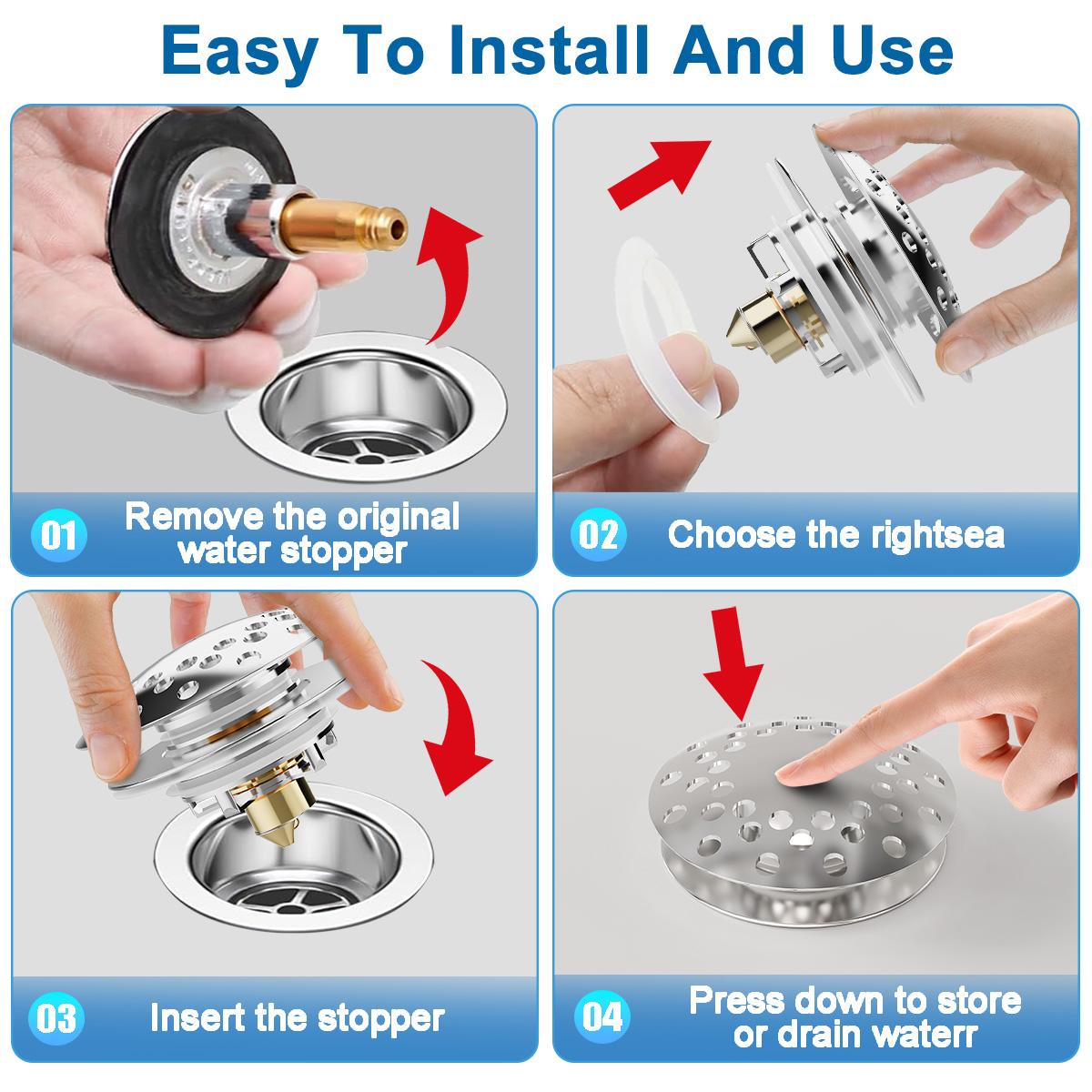 Easy To Install And Use

01 Remove the original water stopper

02 Choose the rightsea

03 Insert the stopper

04 Press down to store or drain waterr