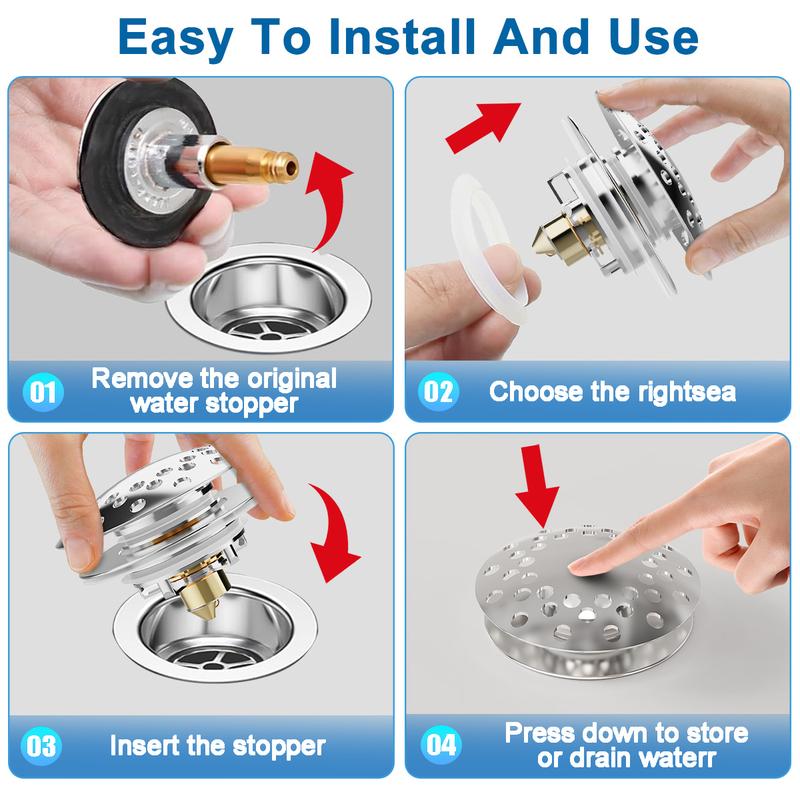 Easy To Install And Use

01 Remove the original water stopper

02 Choose the rightsea

03 Insert the stopper

04 Press down to store or drain waterr