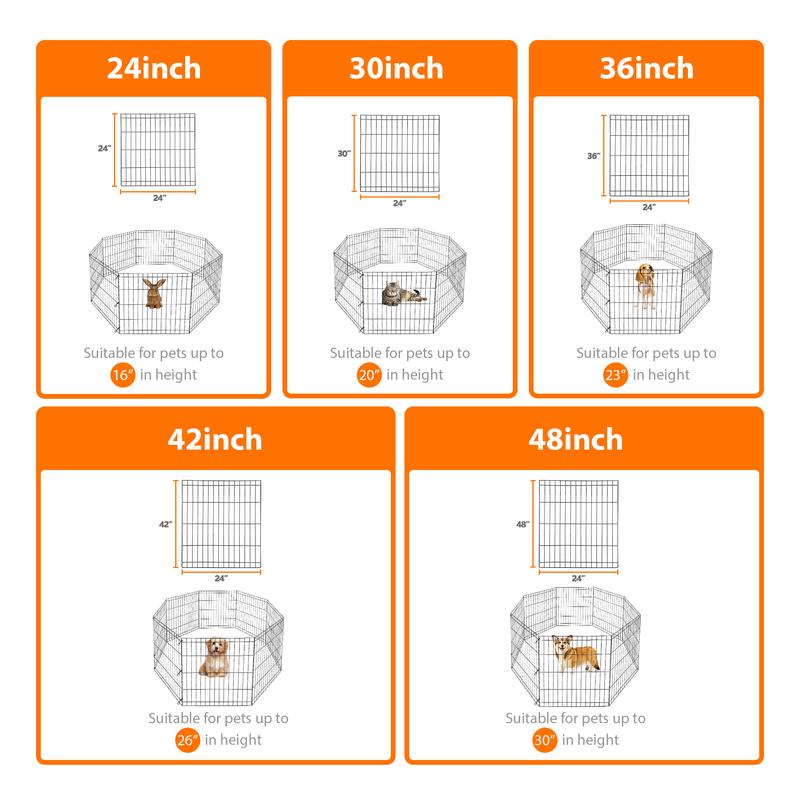 24inch

24"

24"

Suitable for pets up to 16" in height

30inch

30"

24"

Suitable for pets up to 20" in height

36inch

36"

24"

Suitable for pets up to 23" in height

42inch

42"

24"

Suitable for pets up to 26" in height

48inch

48"

24"

Suitable for pets up to 30" in height