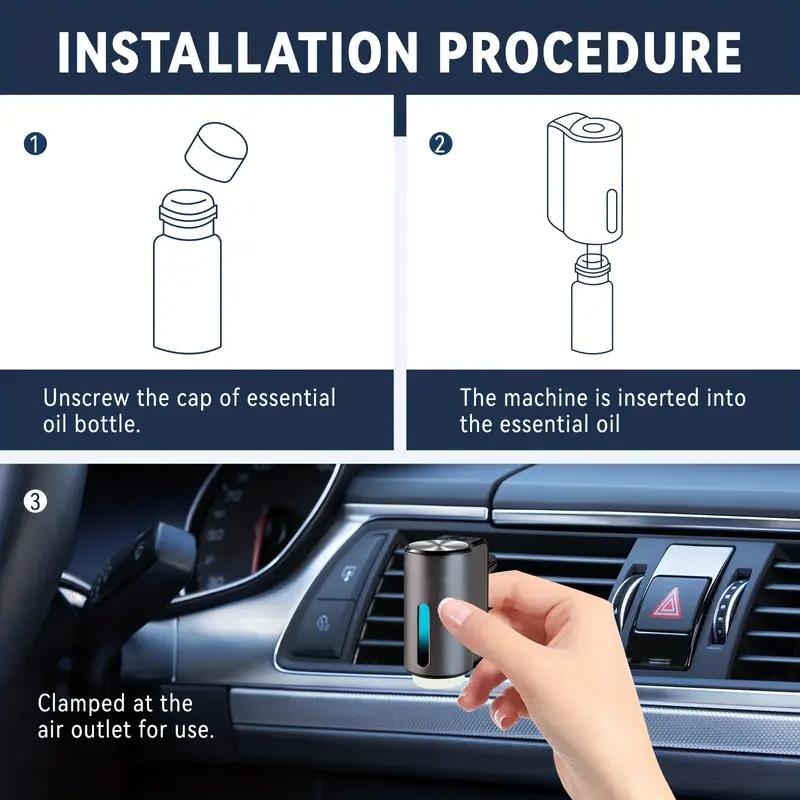 INSTALLATION PROCEDURE

1

Unscrew the cap of essential oil bottle.

2

The machine is inserted into the essential oil

3

Clamped at the air outlet for use.