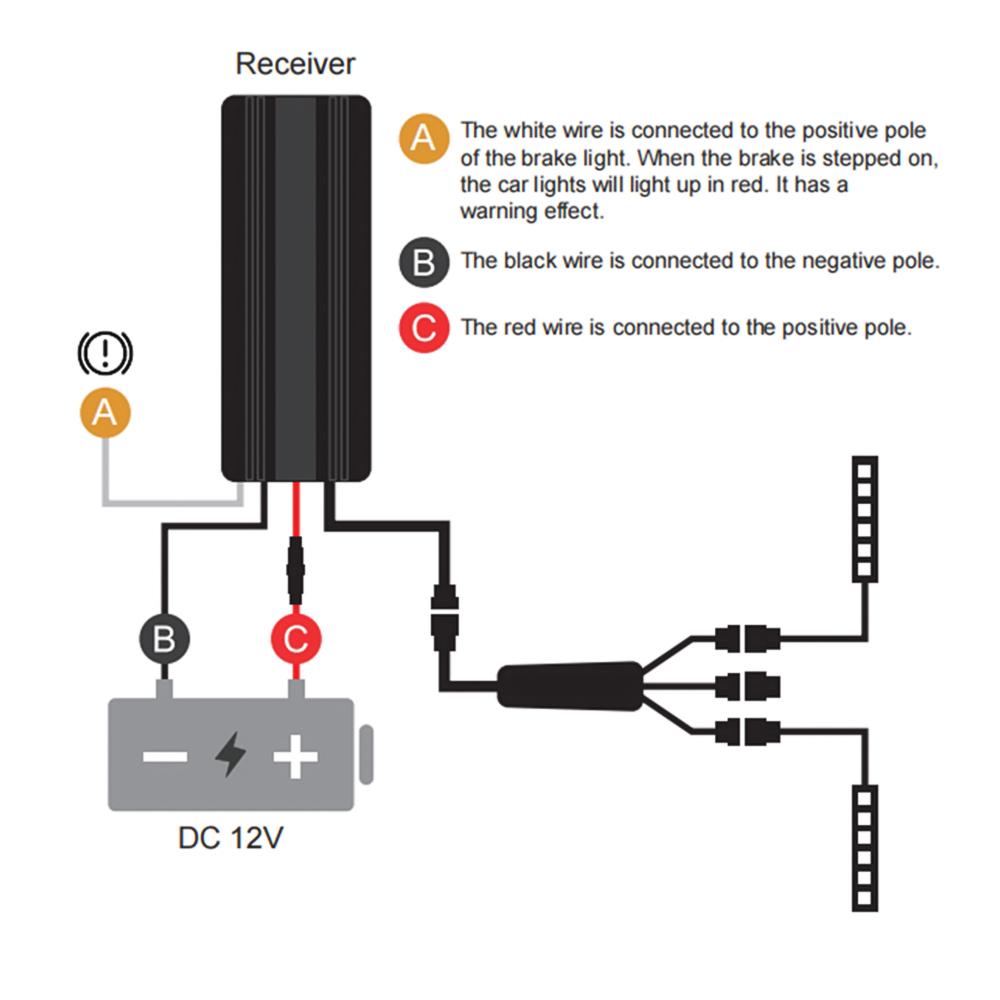 Receiver

A The white wire is connected to the positive pole of the brake light. When the brake is stepped on, the car lights will light up in red. It has a warning effect.

B The black wire is connected to the negative pole.

C The red wire is connected to the positive pole.

(!)

A

B

C

− +

DC 12V