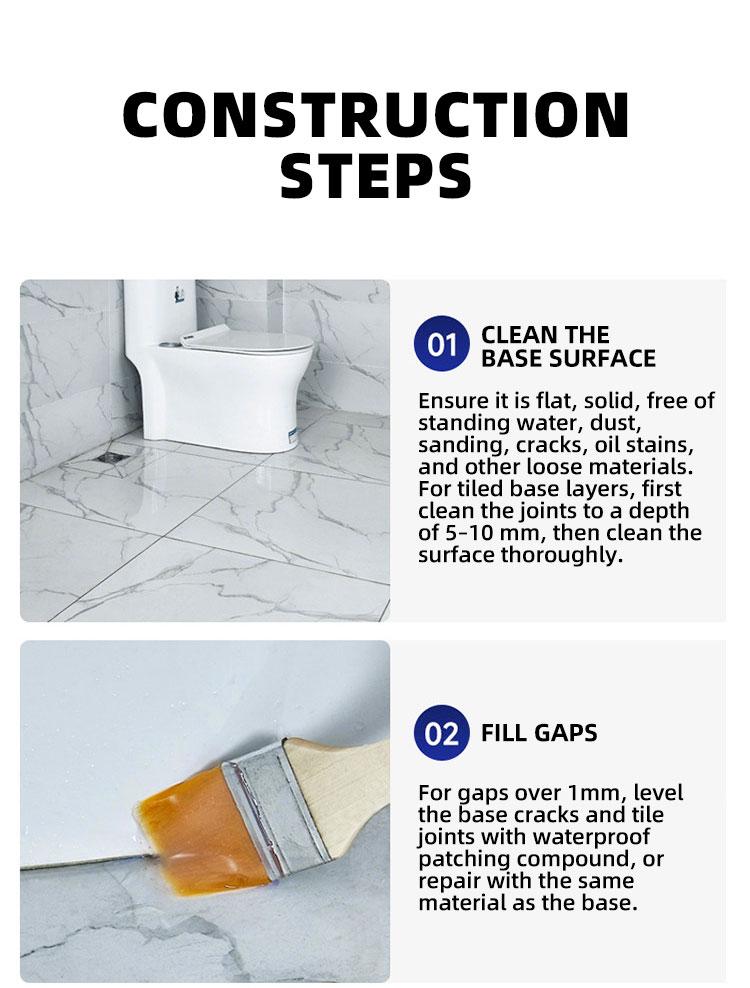 CONSTRUCTION STEPS

01 CLEAN THE BASE SURFACE

Ensure it is flat, solid, free of standing water, dust, sanding, cracks, oil stains, and other loose materials. For tiled base layers, first clean the joints to a depth of 5-10 mm, then clean the surface thoroughly.

02 FILL GAPS

For gaps over 1mm, level the base cracks and tile joints with waterproof patching compound, or repair with the same material as the base.