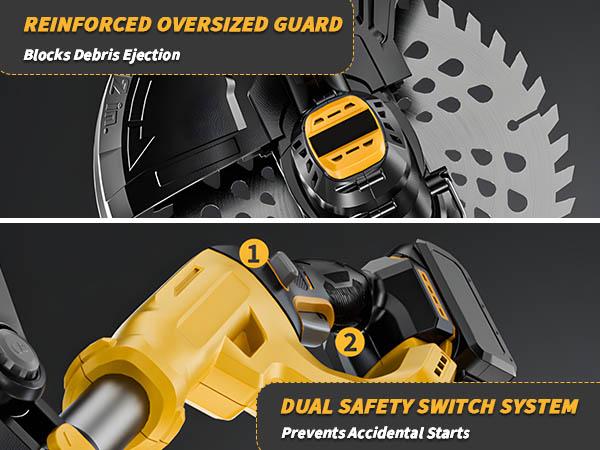 REINFORCED OVERSIZED GUARD
Blocks Debris Ejection

1
2

DUAL SAFETY SWITCH SYSTEM
Prevents Accidental Starts