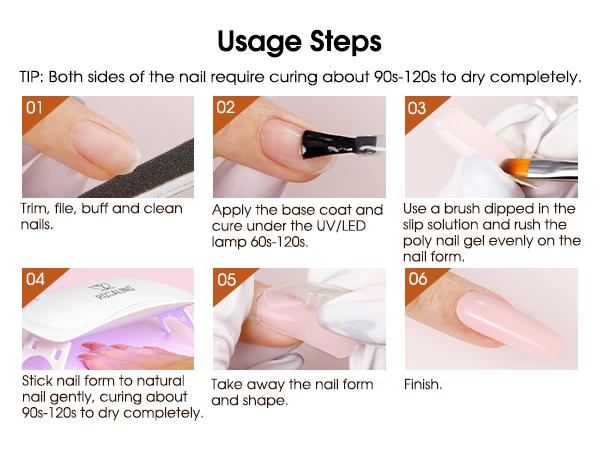 Usage Steps

TIP: Both sides of the nail require curing about 90s-120s to dry completely.

01

Trim, file, buff and clean nails.

02

Apply the base coat and cure under the UV/LED lamp 60s-120s.

03

Use a brush dipped in the slip solution and rush the poly nail gel evenly on the nail form.

04

ROSALIND

Stick nail form to natural nail gently, curing about 90s-120s to dry completely.

05

Take away the nail form and shape.

06

Finish.