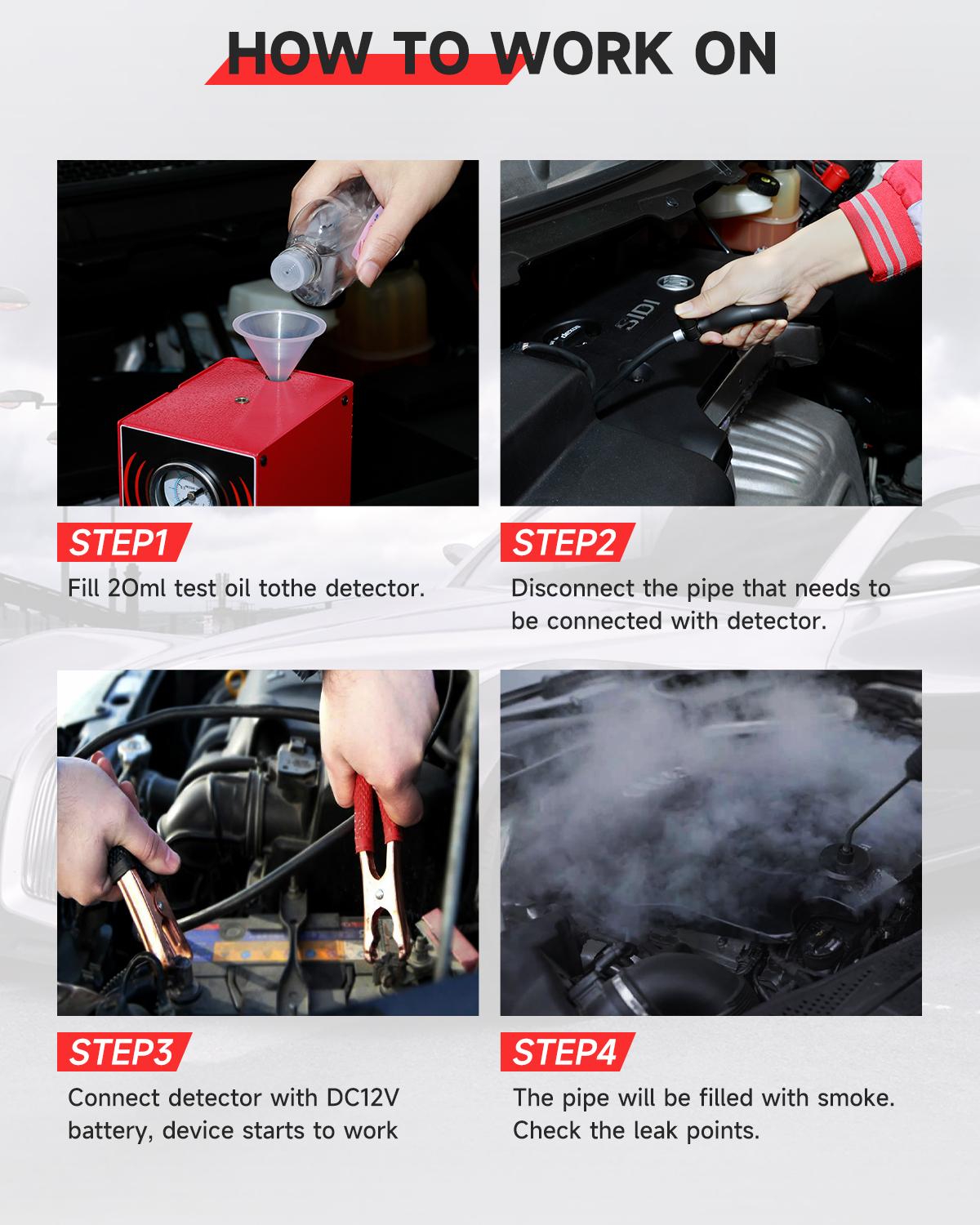 HOW TO WORK ON

SIDI

STEP1
Fill 20ml test oil tothe detector.

STEP2
Disconnect the pipe that needs to be connected with detector.

STEP3
Connect detector with DC12V battery, device starts to work

STEP4
The pipe will be filled with smoke. Check the leak points.