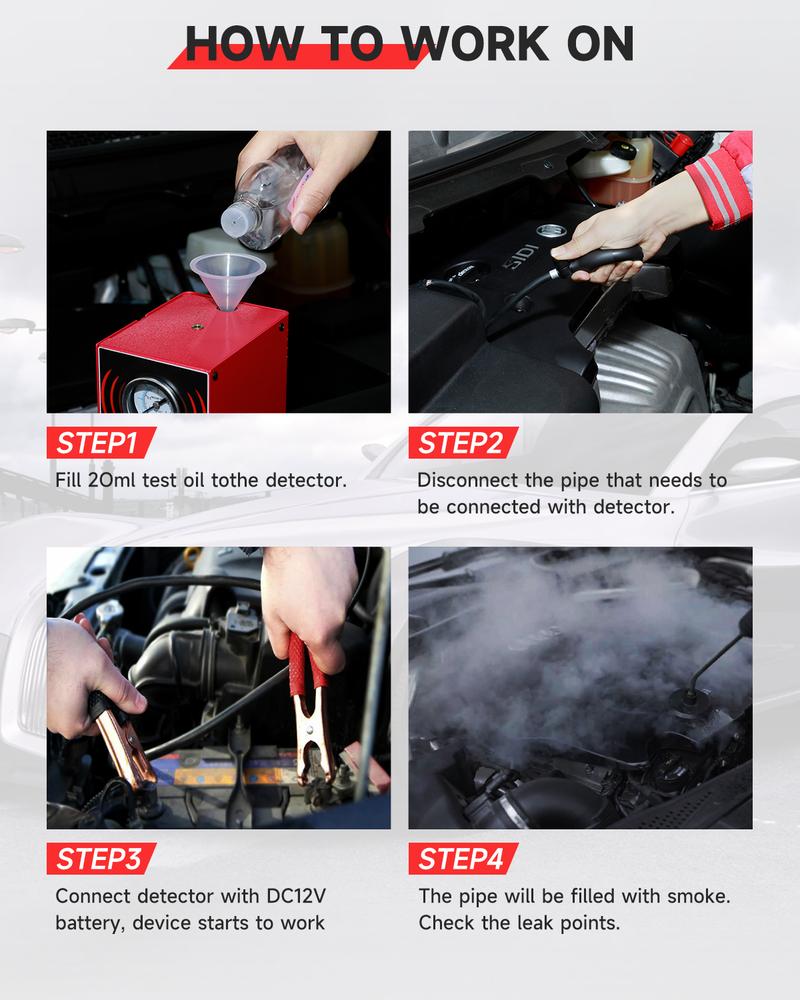 HOW TO WORK ON

SIDI

STEP1

Fill 20ml test oil tothe detector.

STEP2

Disconnect the pipe that needs to be connected with detector.

STEP3

Connect detector with DC12V battery, device starts to work

STEP4

The pipe will be filled with smoke. Check the leak points.