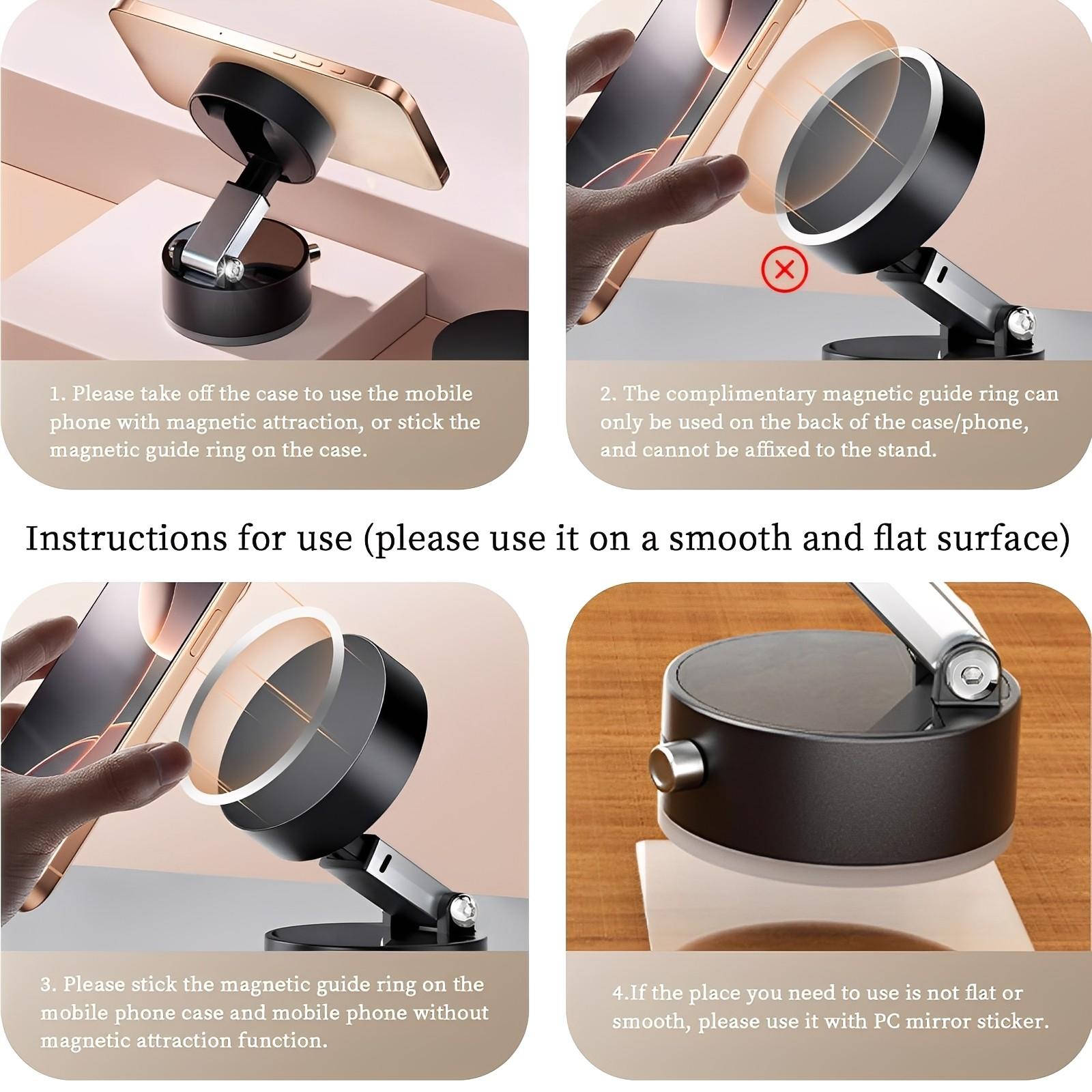 1. Please take off the case to use the mobile phone with magnetic attraction, or stick the magnetic guide ring on the case.

2. The complimentary magnetic guide ring can only be used on the back of the case/phone, and cannot be affixed to the stand.

Instructions for use (please use it on a smooth and flat surface)

3. Please stick the magnetic guide ring on the mobile phone case and mobile phone without magnetic attraction function.

4.If the place you need to use is not flat or smooth, please use it with PC mirror sticker.