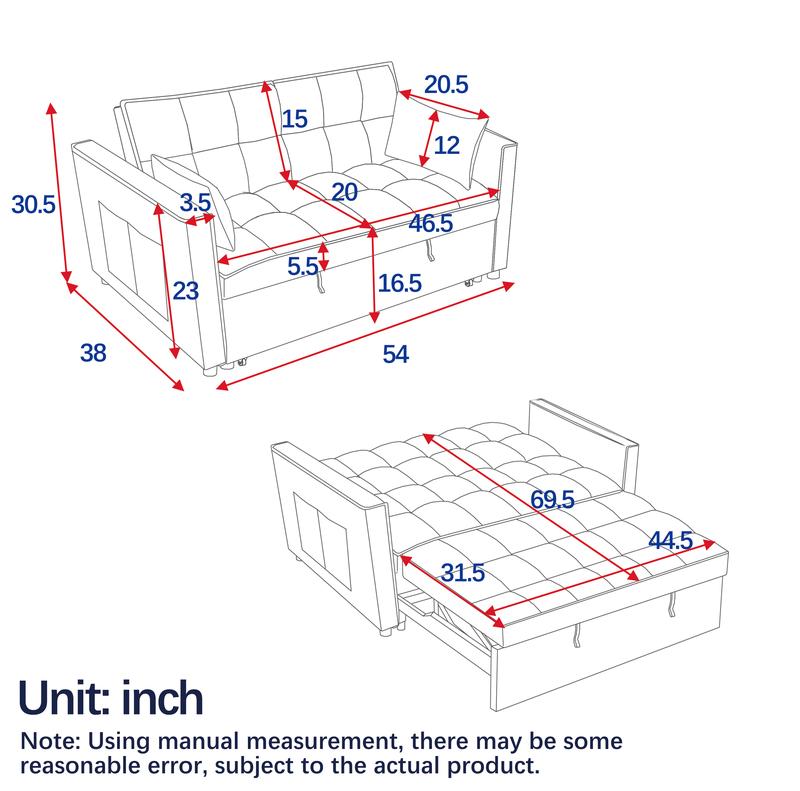 20.5

15

12

30.5

3.5

20

46.5

5.5

23

16.5

38

54

69.5

44.5

31.5

Unit: inch

Note: Using manual measurement, there may be some reasonable error, subject to the actual product.