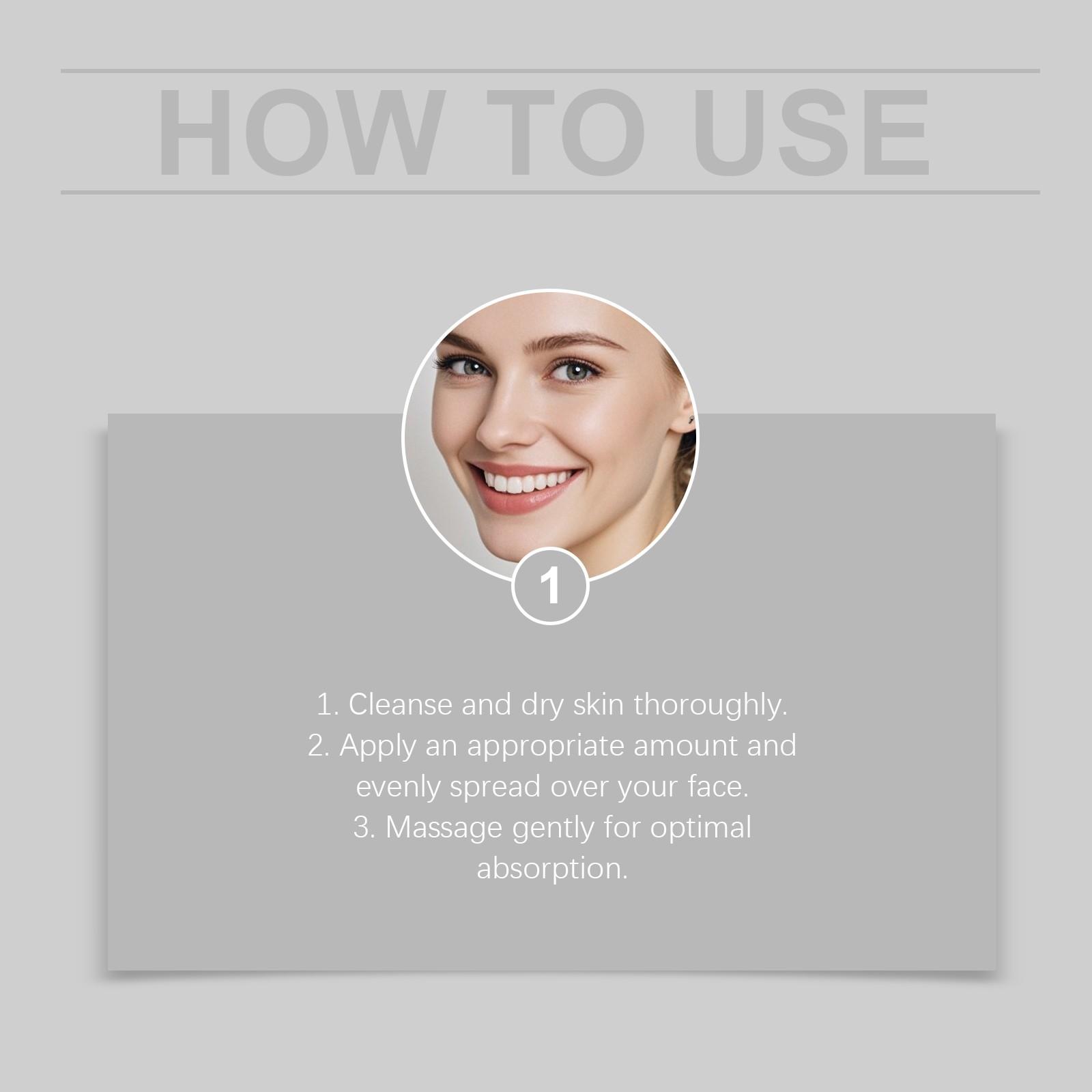 HOW TO USE

1

1. Cleanse and dry skin thoroughly.
2. Apply an appropriate amount and evenly spread over your face.
3. Massage gently for optimal absorption.