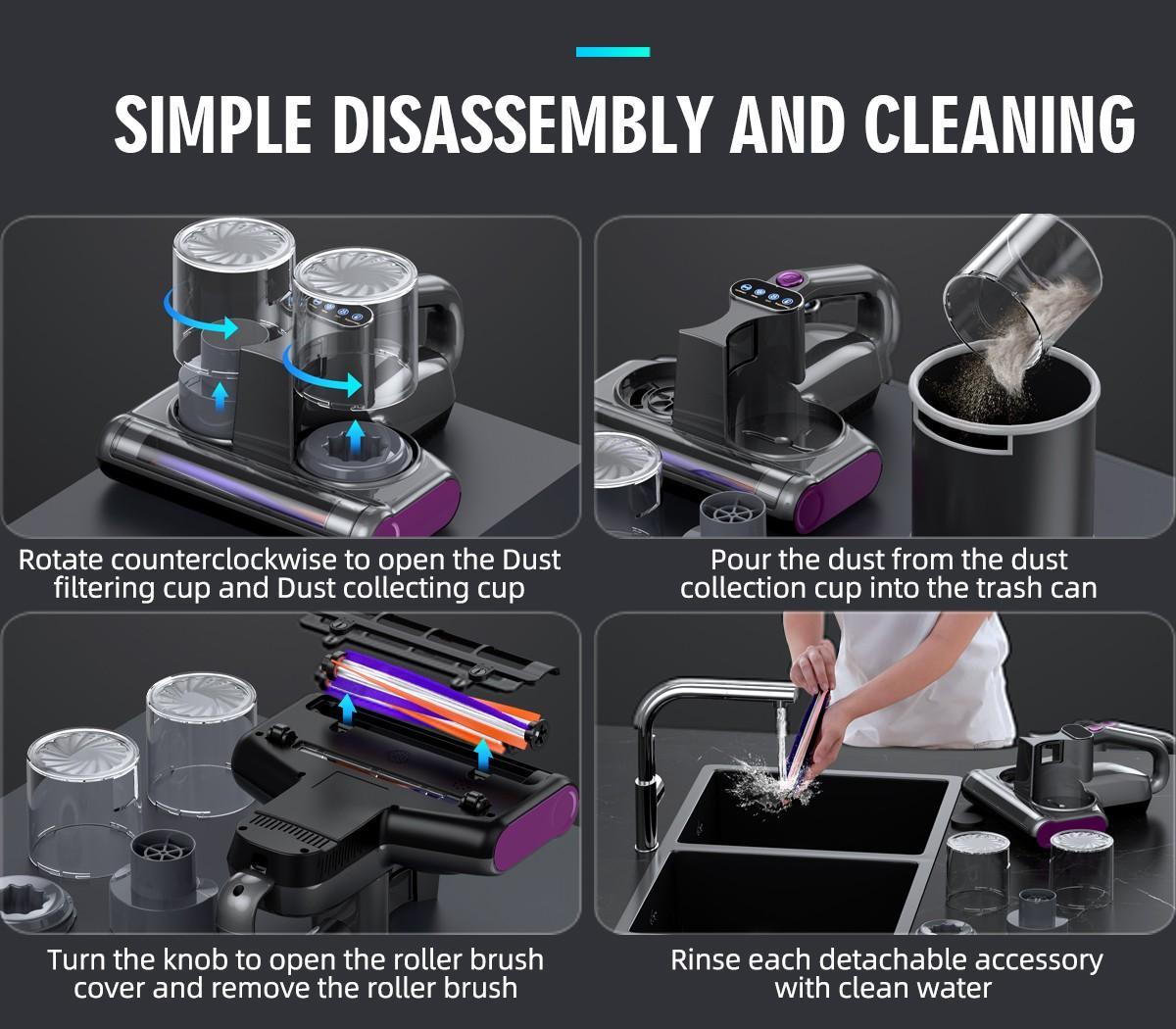 SIMPLE DISASSEMBLY AND CLEANING

Rotate counterclockwise to open the Dust filtering cup and Dust collecting cup

Pour the dust from the dust collection cup into the trash can

Turn the knob to open the roller brush cover and remove the roller brush

Rinse each detachable accessory with clean water