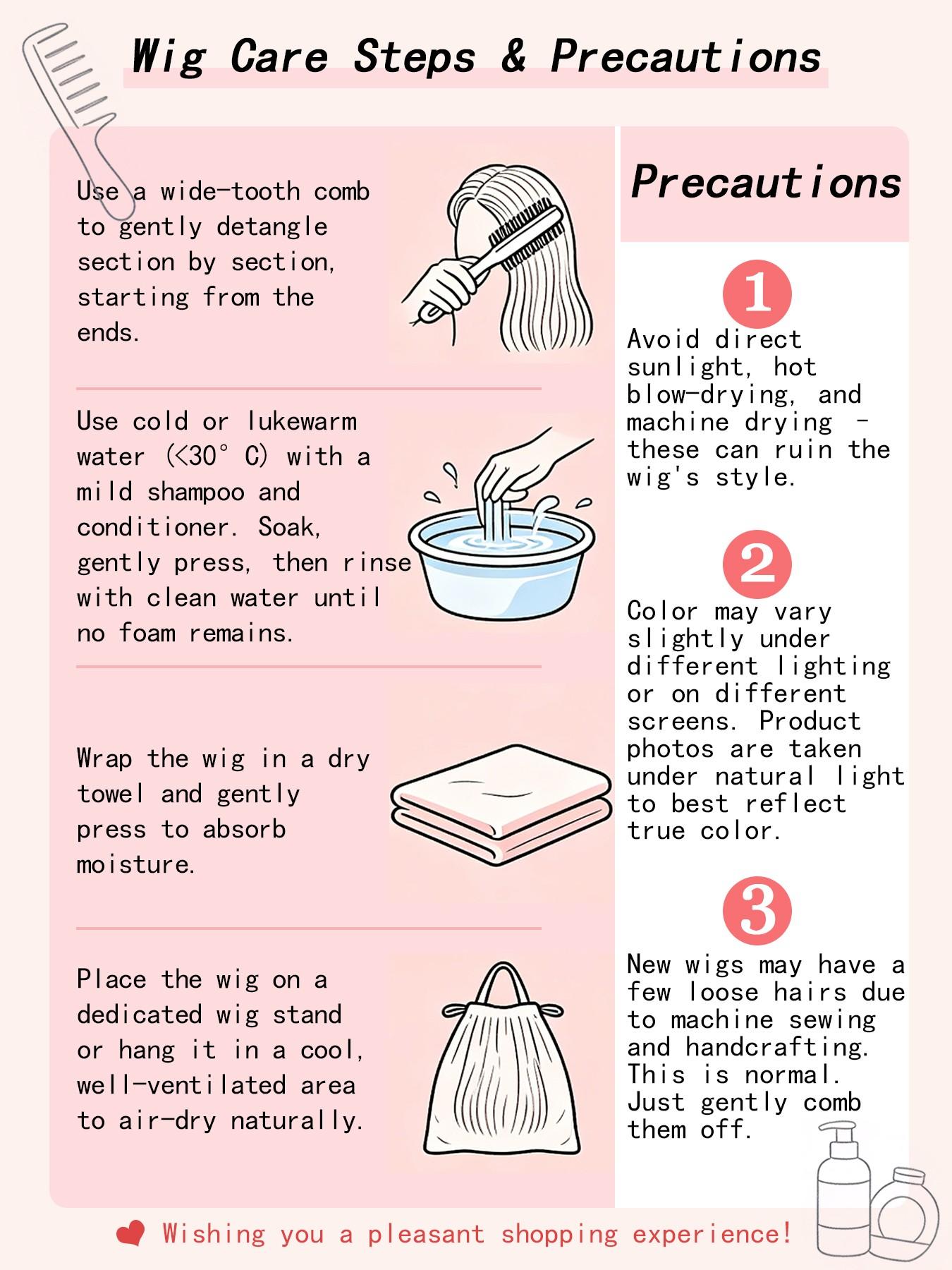 Wig Care Steps & Precautions

Use a wide-tooth comb to gently detangle section by section, starting from the ends.

Use cold or lukewarm water (<30° C) with a mild shampoo and conditioner. Soak, gently press, then rinse with clean water until no foam remains.

Wrap the wig in a dry towel and gently press to absorb moisture.

Place the wig on a dedicated wig stand or hang it in a cool, well-ventilated area to air-dry naturally.

Precautions

1

Avoid direct sunlight, hot blow-drying, and machine drying - these can ruin the wig's style.

2

Color may vary slightly under different lighting or on different screens. Product photos are taken under natural light to best reflect true color.

3

New wigs may have a few loose hairs due to machine sewing and handcrafting. This is normal. Just gently comb them off.

Wishing you a pleasant shopping experience!