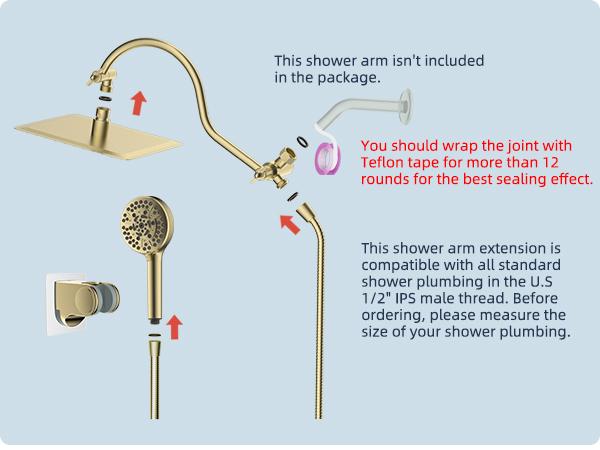 This shower arm isn't included in the package.

You should wrap the joint with Teflon tape for more than 12 rounds for the best sealing effect.

This shower arm extension is compatible with all standard shower plumbing in the U.S 1/2" IPS male thread. Before ordering, please measure the size of your shower plumbing.