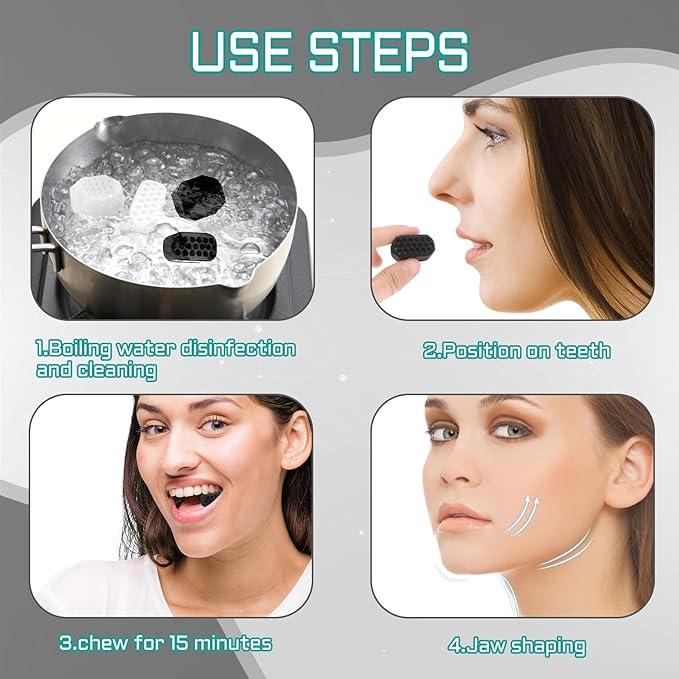 USE STEPS

1.Boiling water disinfection and cleaning

2.Position on teeth

3.chew for 15 minutes

4.Jaw shaping