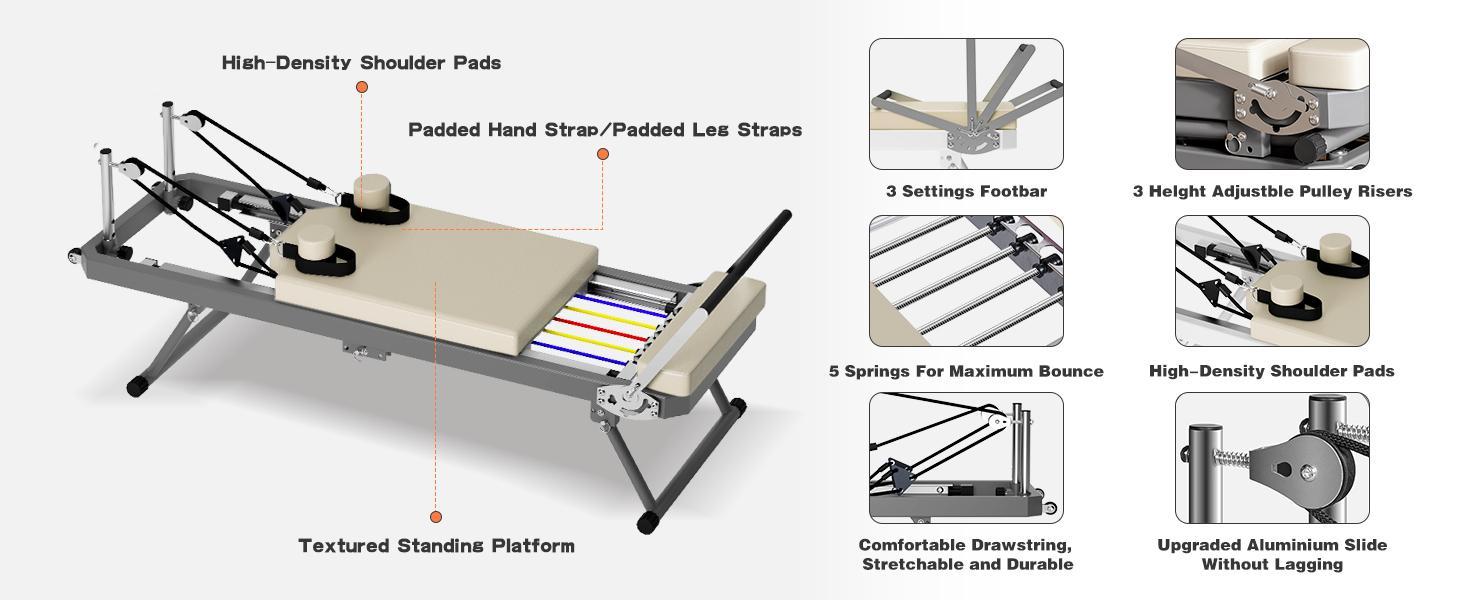 High-Density Shoulder Pads

Padded Hand Strap/Padded Leg Straps

Textured Standing Platform

3 Settings Footbar

3 Height Adjustble Pulley Risers

5 Springs For Maximum Bounce

High-Density Shoulder Pads

Comfortable Drawstring, Stretchable and Durable

Upgraded Aluminium Slide Without Lagging