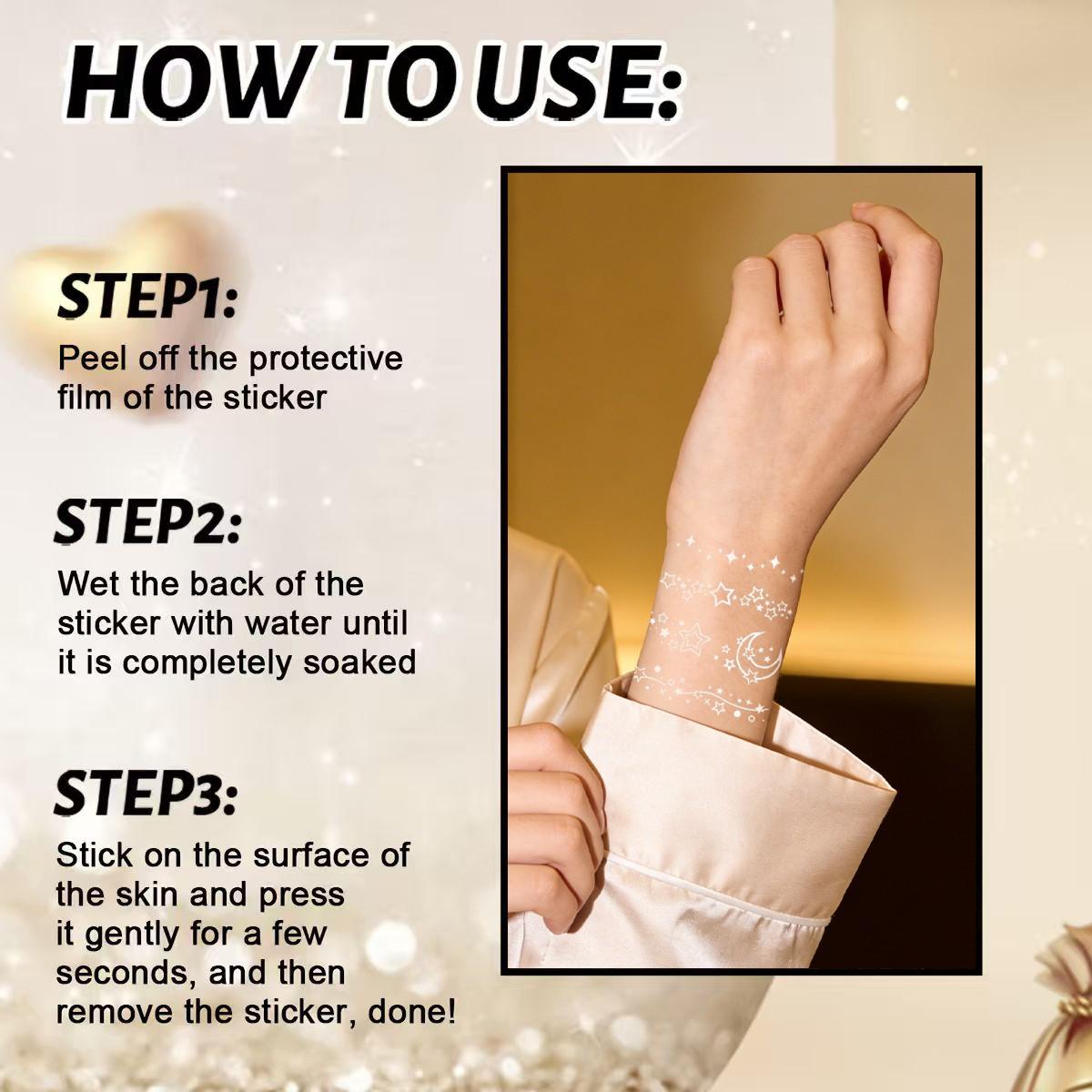 HOW TO USE:

STEP1:
Peel off the protective film of the sticker

STEP2:
Wet the back of the sticker with water until it is completely soaked

STEP3:
Stick on the surface of the skin and press it gently for a few seconds, and then remove the sticker, done!