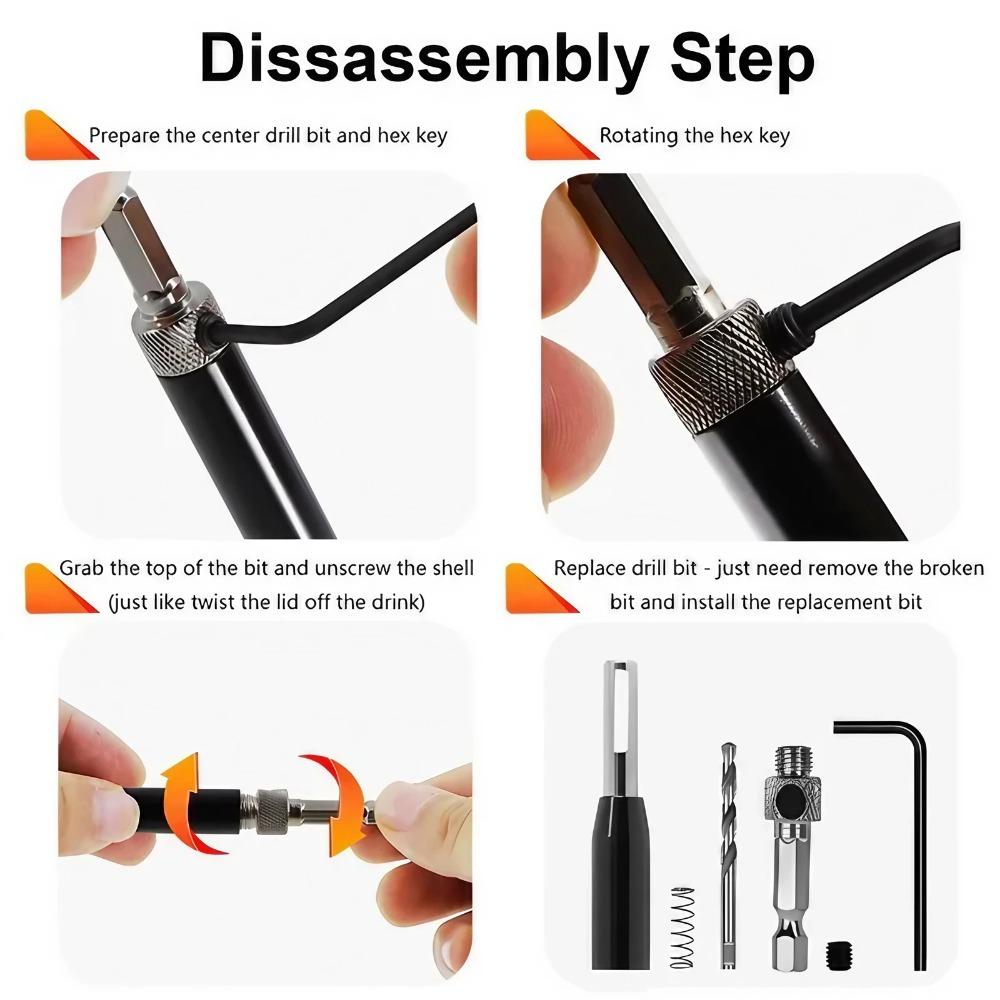 Dissassembly Step

Prepare the center drill bit and hex key

Rotating the hex key

Grab the top of the bit and unscrew the shell (just like twist the lid off the drink)

Replace drill bit - just need remove the broken bit and install the replacement bit