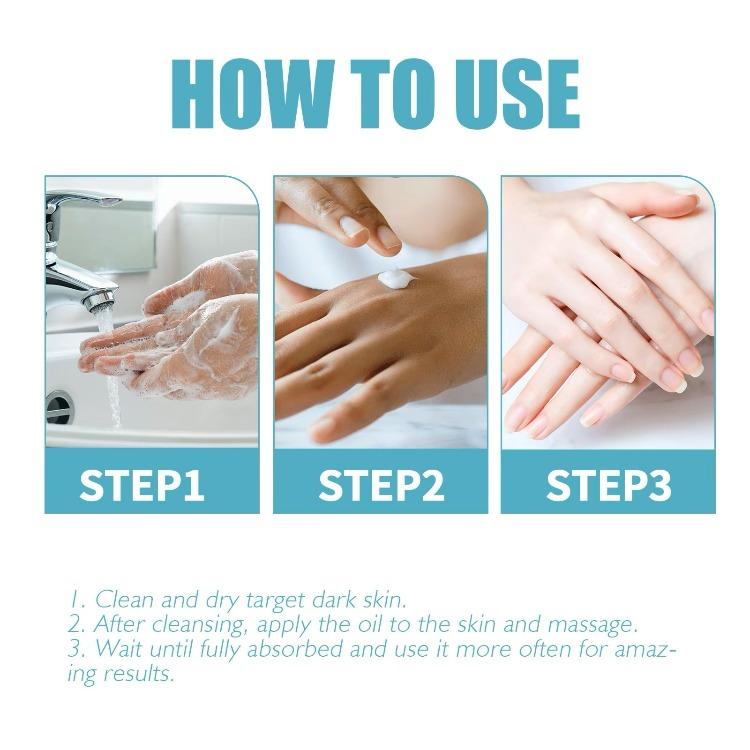 HOW TO USE

STEP1

STEP2

STEP3

1. Clean and dry target dark skin.
2. After cleansing, apply the oil to the skin and massage.
3. Wait until fully absorbed and use it more often for amazing results.