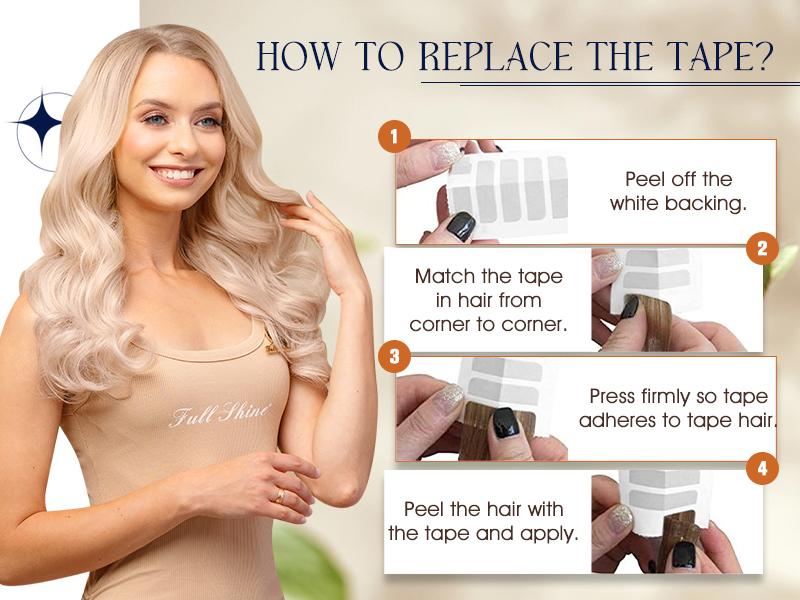 HOW TO REPLACE THE TAPE?

Full Shine

1

Peel off the white backing.

2

Match the tape in hair from corner to corner.

3

Press firmly so tape adheres to tape hair.

4

Peel the hair with the tape and apply.