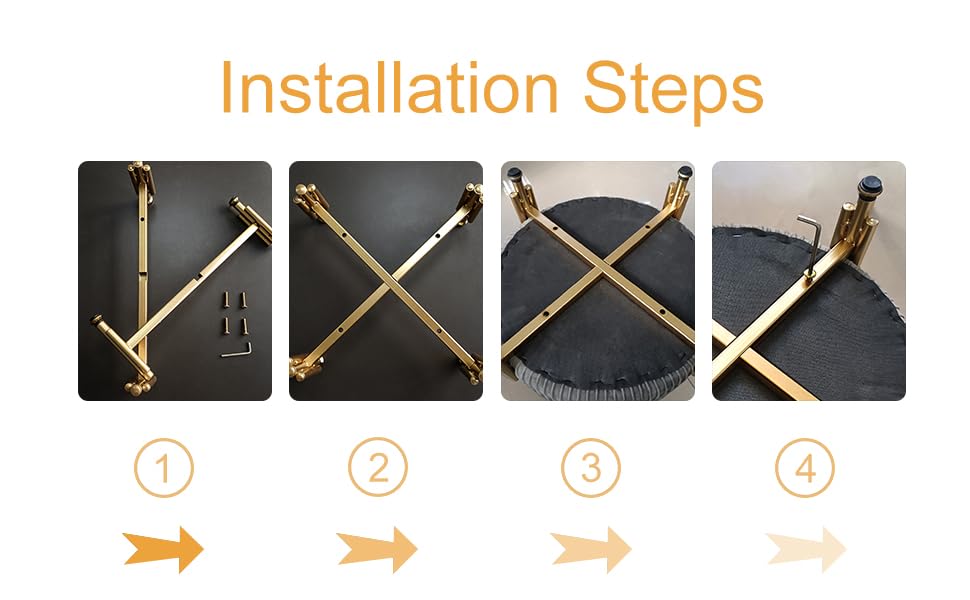 Installation Steps

1

2

3

4