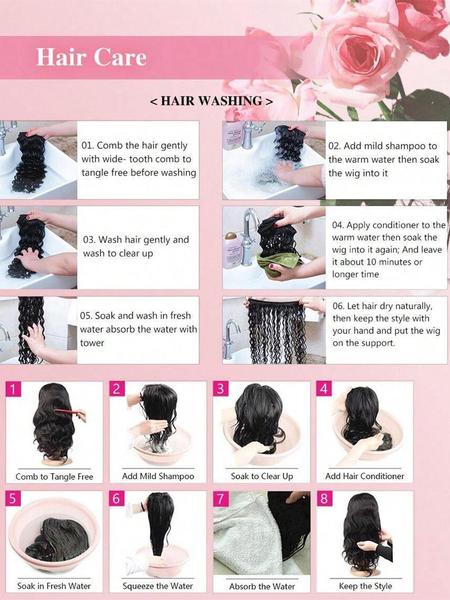 Hair Care

< HAIR WASHING >

01. Comb the hair gently with wide- tooth comb to tangle free before washing

02. Add mild shampoo to the warm water then soak the wig into it

03. Wash hair gently and wash to clear up

04. Apply conditioner to the warm water then soak the wig into it again; And leave it about 10 minutes or longer time

05. Soak and wash in fresh water absorb the water with tower

06. Let hair dry naturally, then keep the style with your hand and put the wig on the support.

1
Comb to Tangle Free

2
Add Mild Shampoo

3
Soak to Clear Up

4
Add Hair Conditioner

5
Soak in Fresh Water

6
Squeeze the Water

7
Absorb the Water

8
Keep the Style