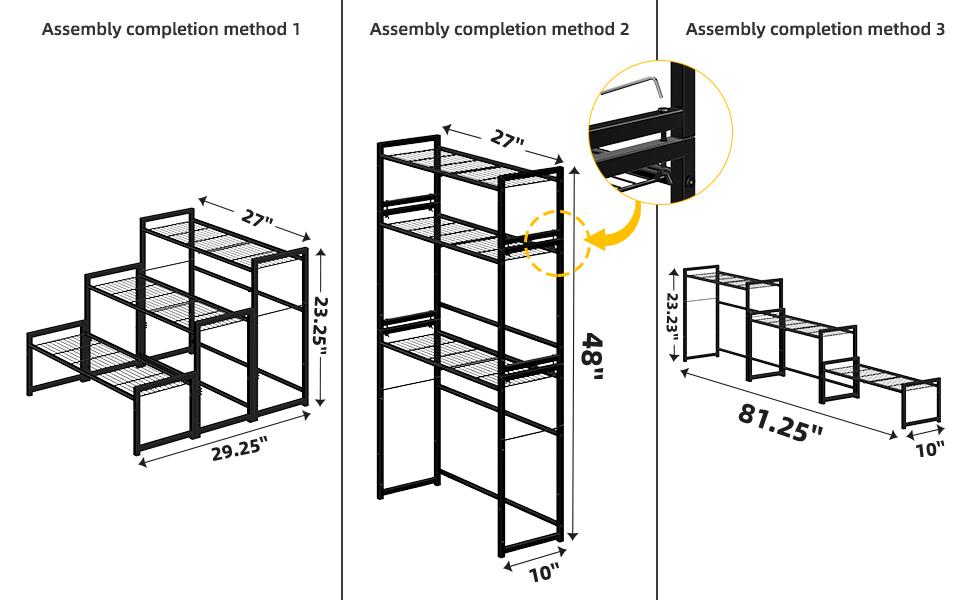 Assembly completion method 1

27"

23.25"

29.25"

Assembly completion method 2

27"

48"

10"

Assembly completion method 3

23.23"

81.25"

10"