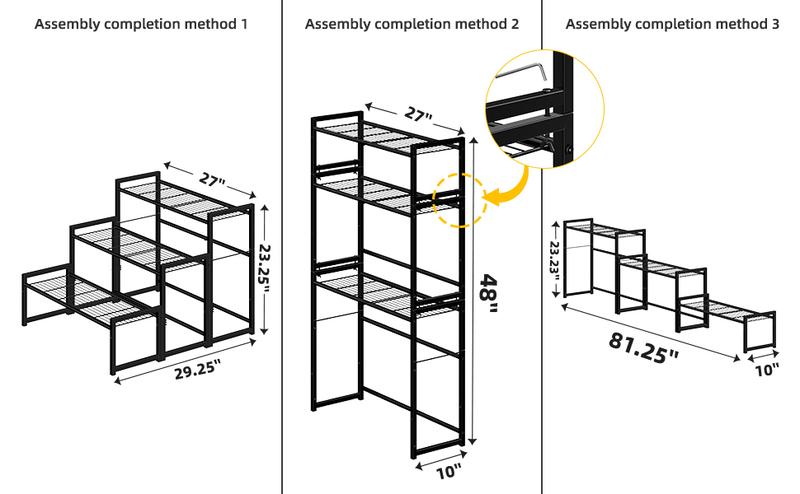 Assembly completion method 1

27"

23.25"

29.25"

Assembly completion method 2

27"

48"

10"

Assembly completion method 3

23.23"

81.25"

10"