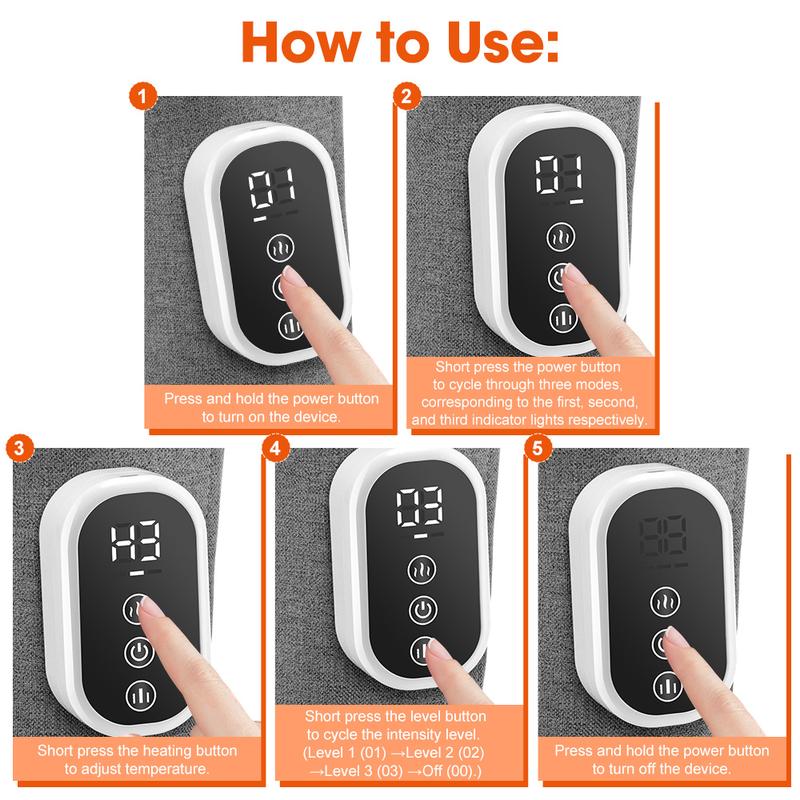 How to Use:

1

01

Press and hold the power button to turn on the device.

2

01

Short press the power button to cycle through three modes, corresponding to the first, second, and third indicator lights respectively.

3

H3

Short press the heating button to adjust temperature.

4

03

Short press the level button to cycle the intensity level. (Level 1 (01) →Level 2 (02) →Level 3 (03) →Off (00).)

5

Press and hold the power button to turn off the device.