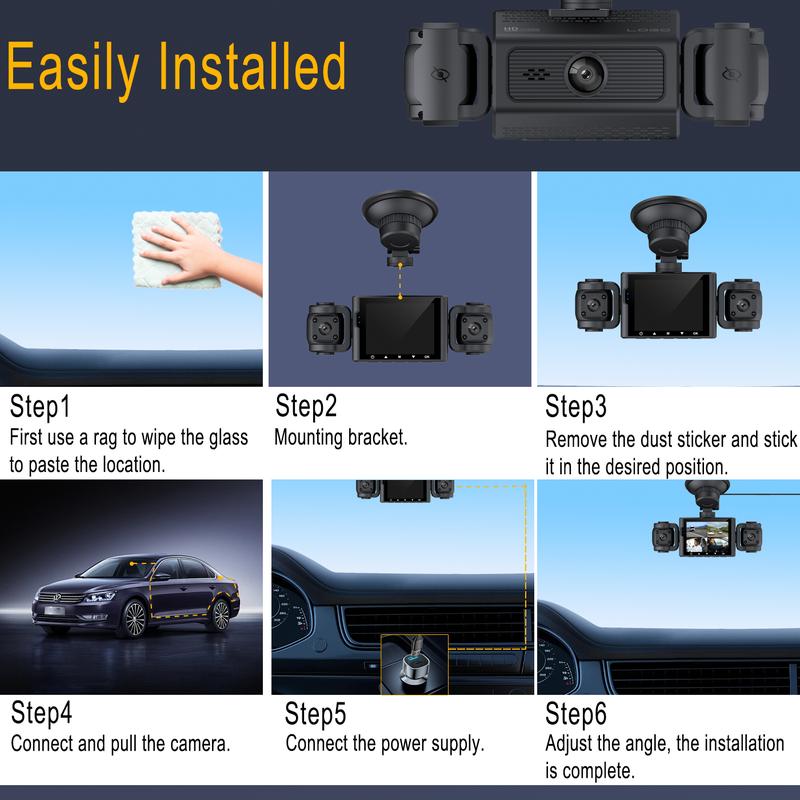 Easily Installed

Step1
First use a rag to wipe the glass to paste the location.

Step2
Mounting bracket.

Step3
Remove the dust sticker and stick it in the desired position.

Step4
Connect and pull the camera.

Step5
Connect the power supply.

Step6
Adjust the angle, the installation is complete.