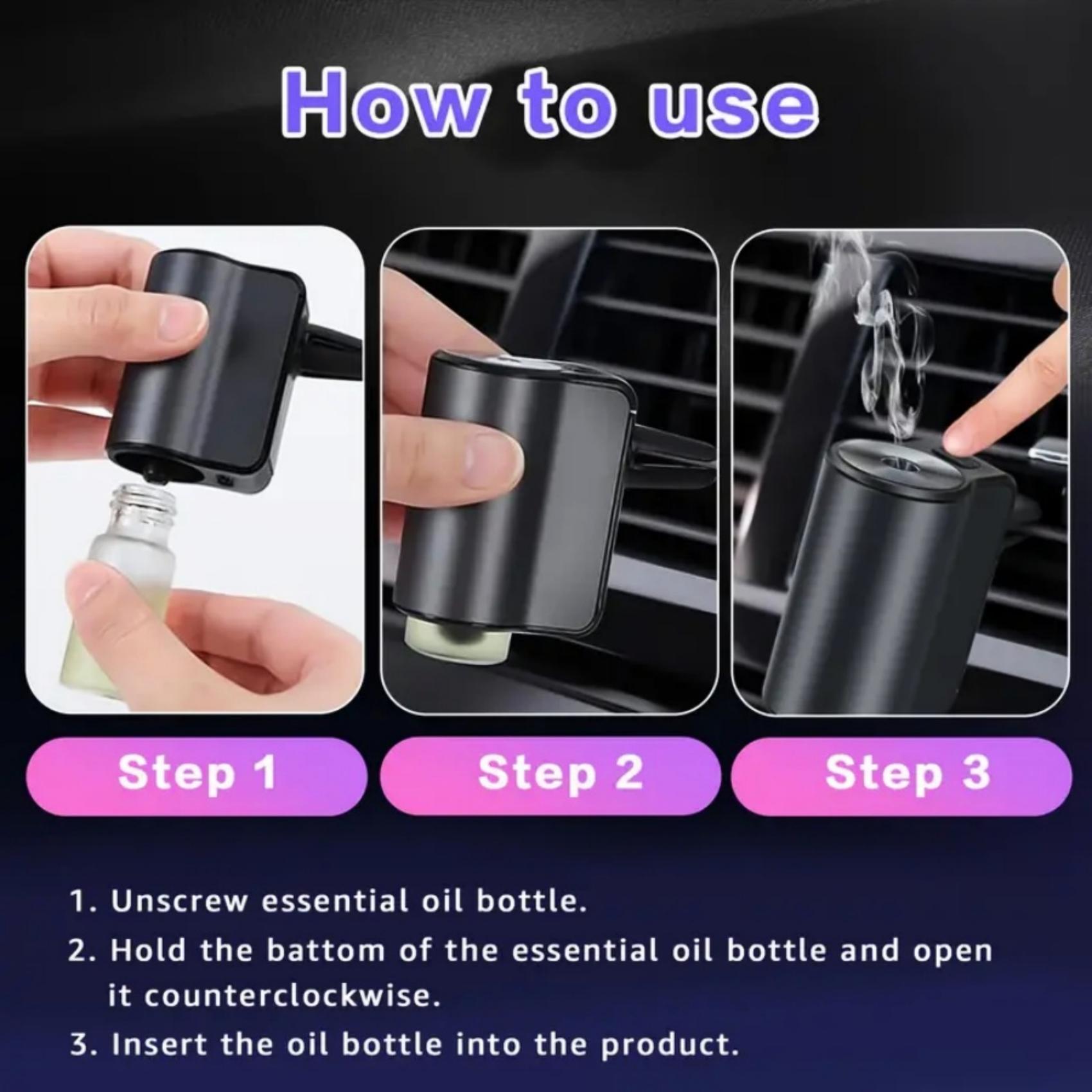 How to use

Step 1

Step 2

Step 3

1. Unscrew essential oil bottle.

2. Hold the battom of the essential oil bottle and open it counterclockwise.

3. Insert the oil bottle into the product.