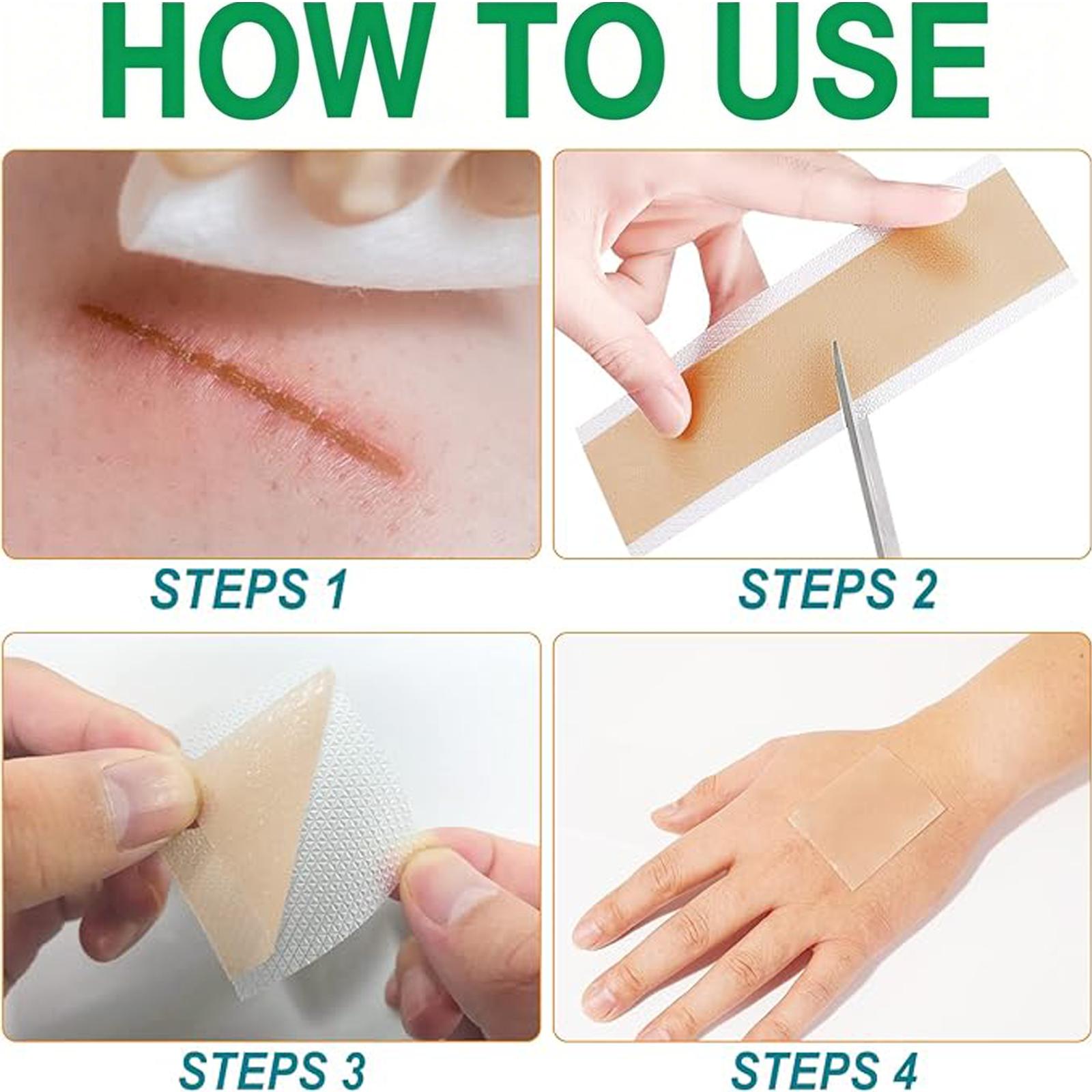 HOW TO USE

STEPS 1

STEPS 2

STEPS 3

STEPS 4